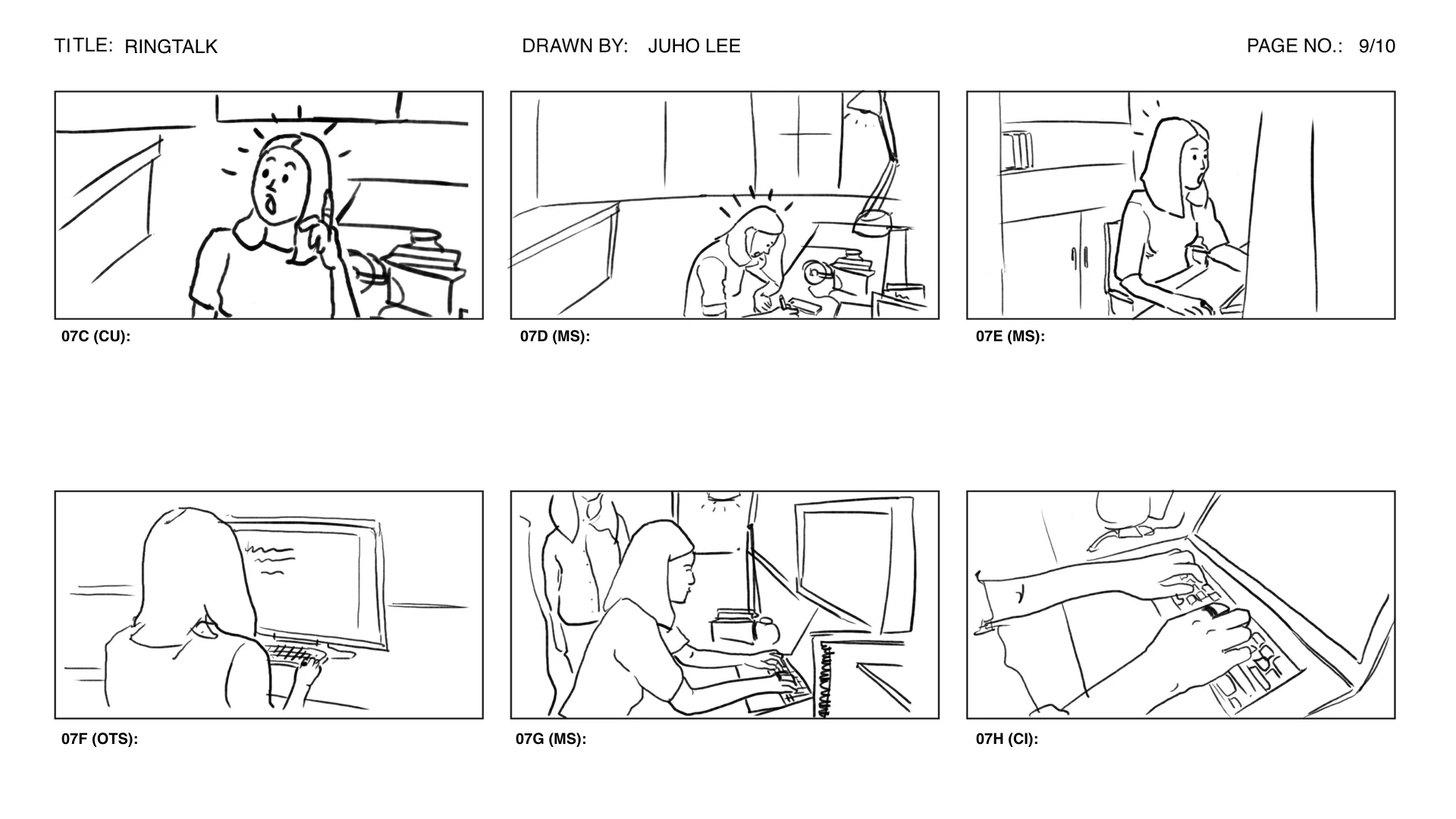 TITLE: RINGTALK

DRAWN BY: JUHO LEE

PAGE NO.: 9/10

07C (CU):

07D (MS):

07E (MS):

07F (OTS):

07G (MS):

07H (CI):