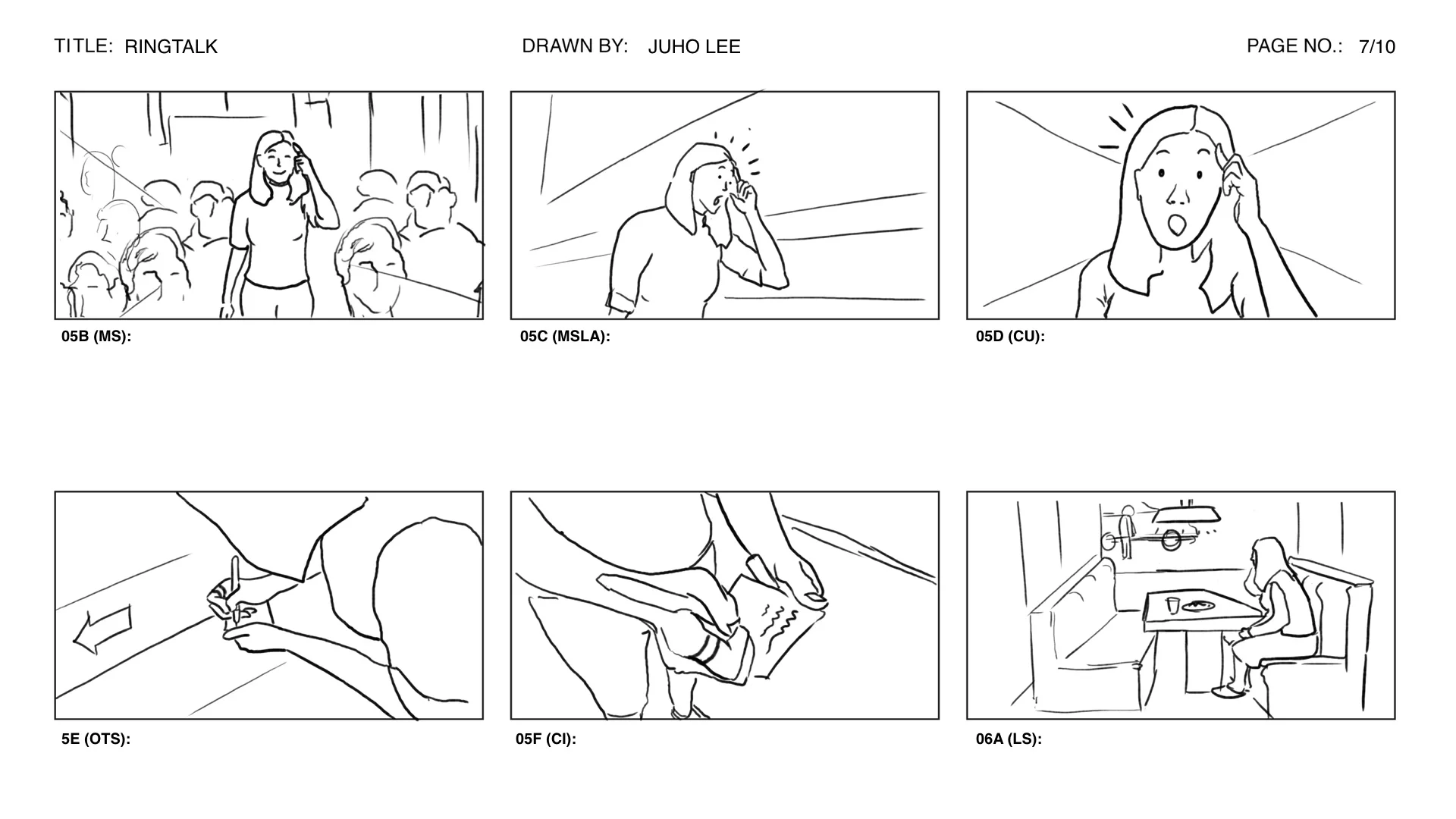 TITLE: RINGTALK

DRAWN BY: JUHO LEE

PAGE NO.: 7/10

05B (MS):

05C (MSLA):

05D (CU):

5E (OTS):

05F (CI):

06A (LS):