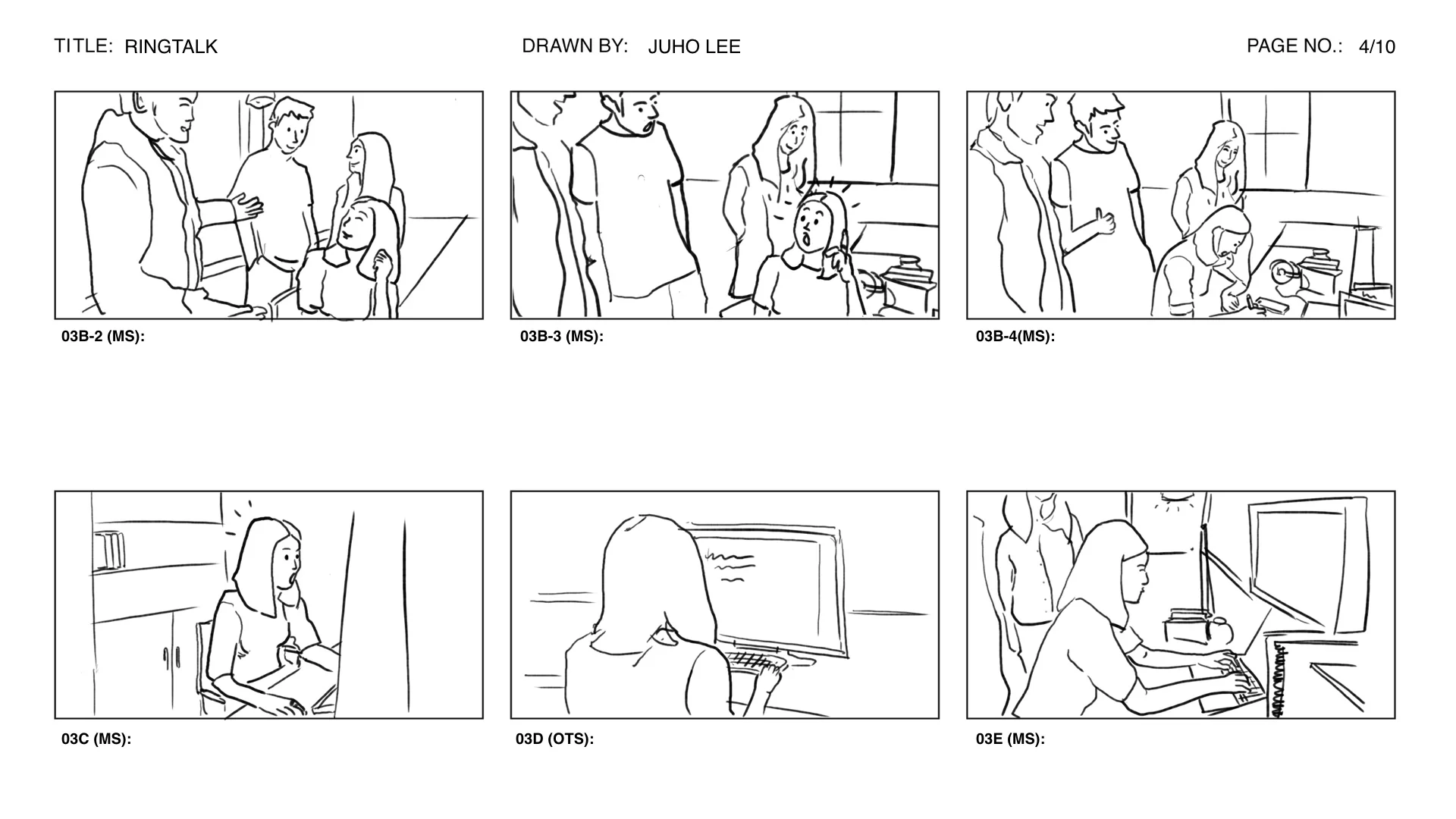 TITLE: RINGTALK
DRAWN BY: JUHO LEE
PAGE NO.: 4/10

03B-2 (MS):

03B-3 (MS):

03B-4(MS):

03C (MS):

03D (OTS):

03E (MS):