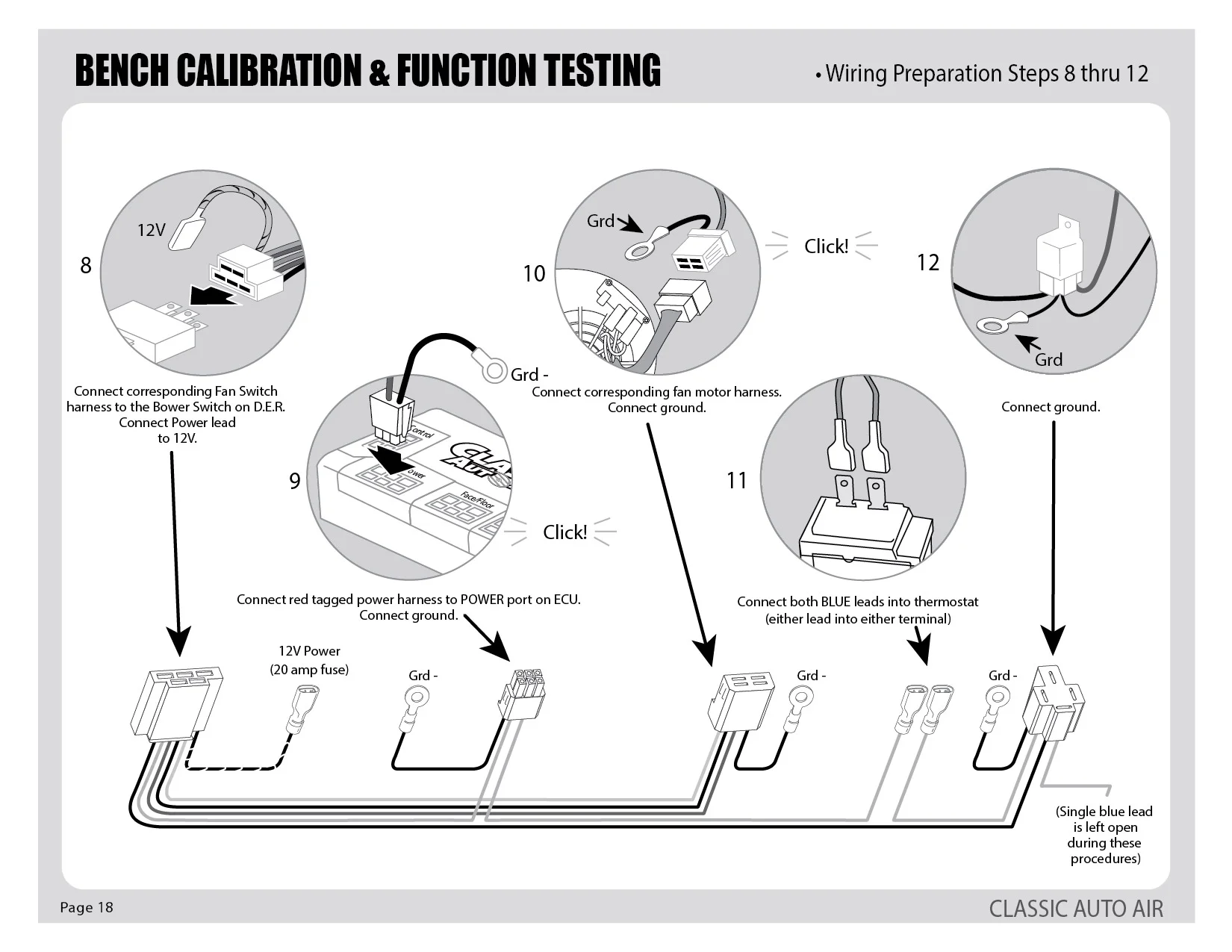 BENCH CALIBRATION & FUNCTION TESTING

• Wiring Preparation Steps 8 thru 12

8

12V

Connect corresponding Fan Switch harness to the Bower Switch on D.E.R. Connect Power lead to 12V.

9

Grd -

Control

Power

Face/Floor

Click!

Connect red tagged power harness to POWER port on ECU. Connect ground.

10

Grd

Click!

Connect corresponding fan motor harness. Connect ground.

11

Connect both BLUE leads into thermostat (either lead into either terminal)

12

Grd

Connect ground.

12V Power (20 amp fuse)

Grd -

Grd -

Grd -

(Single blue lead is left open during these procedures)

Page 18

CLASSIC AUTO AIR