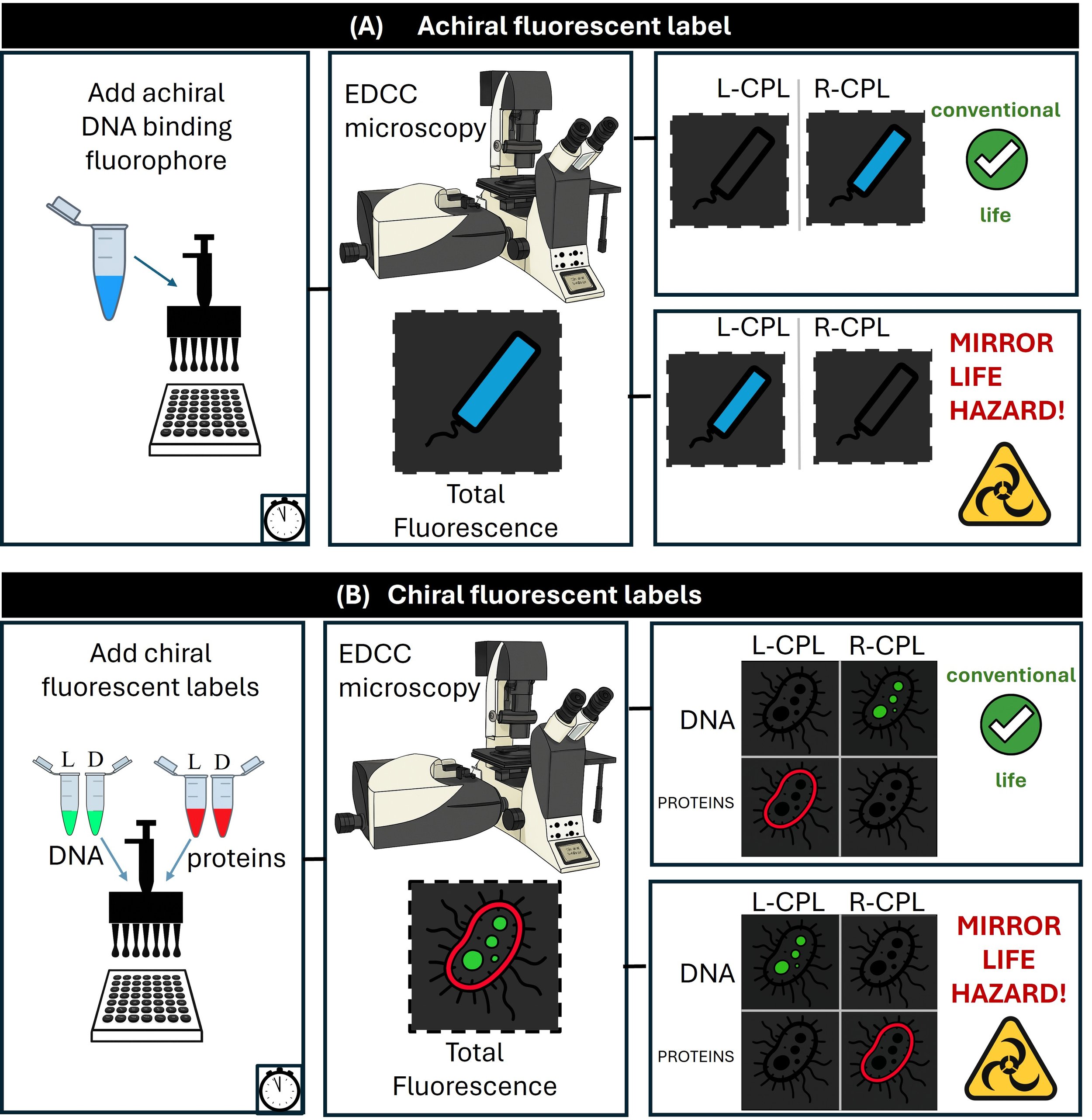 (A) Achiral fluorescent label

Add achiral DNA binding fluorophore

EDCC microscopy

Total Fluorescence

L-CPL R-CPL

conventional

life

L-CPL R-CPL

MIRROR LIFE HAZARD!

(B) Chiral fluorescent labels

Add chiral fluorescent labels

L D L D

DNA proteins

EDCC microscopy

Total Fluorescence

L-CPL R-CPL

DNA

PROTEINS

conventional

life

L-CPL R-CPL

DNA

PROTEINS

MIRROR LIFE HAZARD!