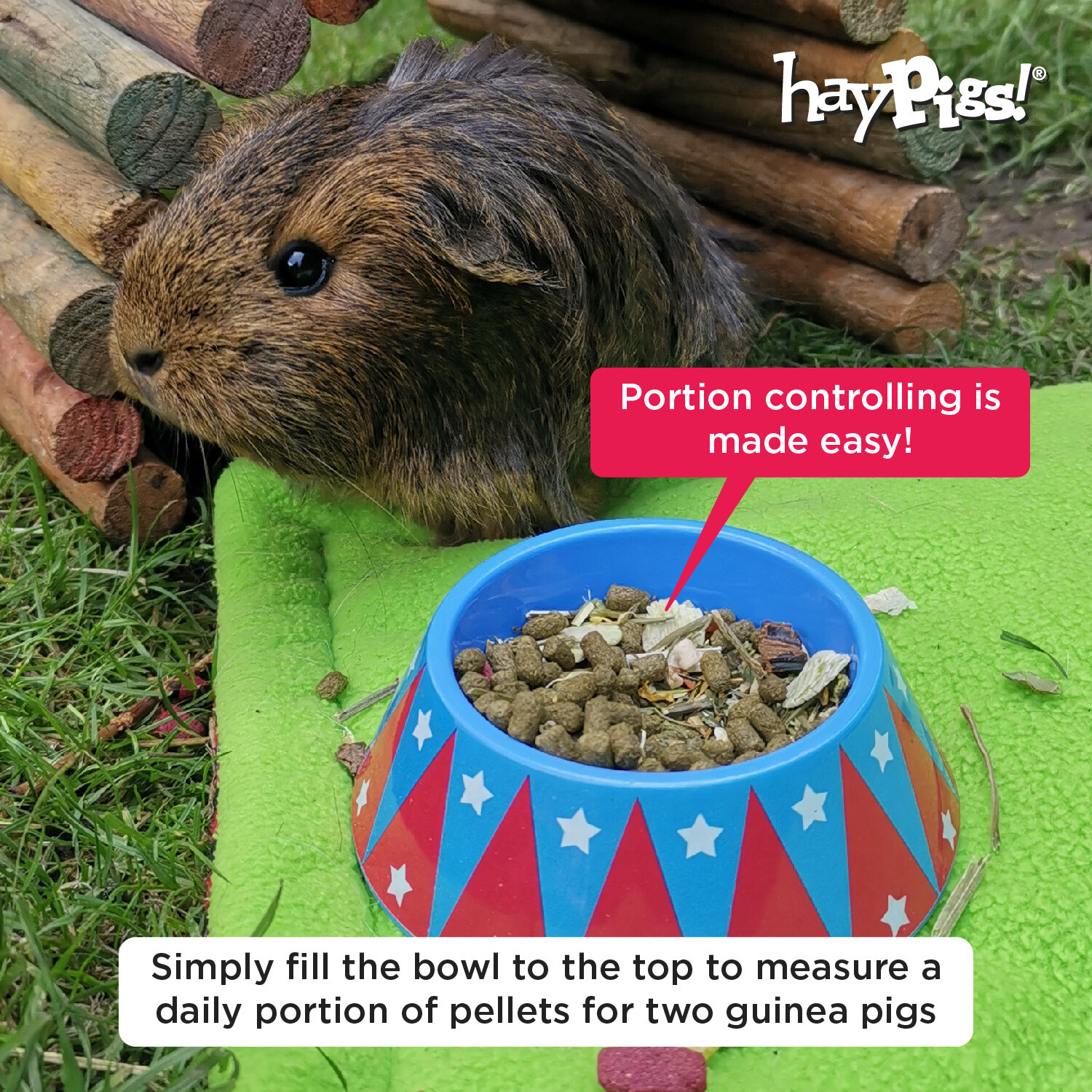 hayPigs!®

Portion controlling is made easy!

Simply fill the bowl to the top to measure a daily portion of pellets for two guinea pigs