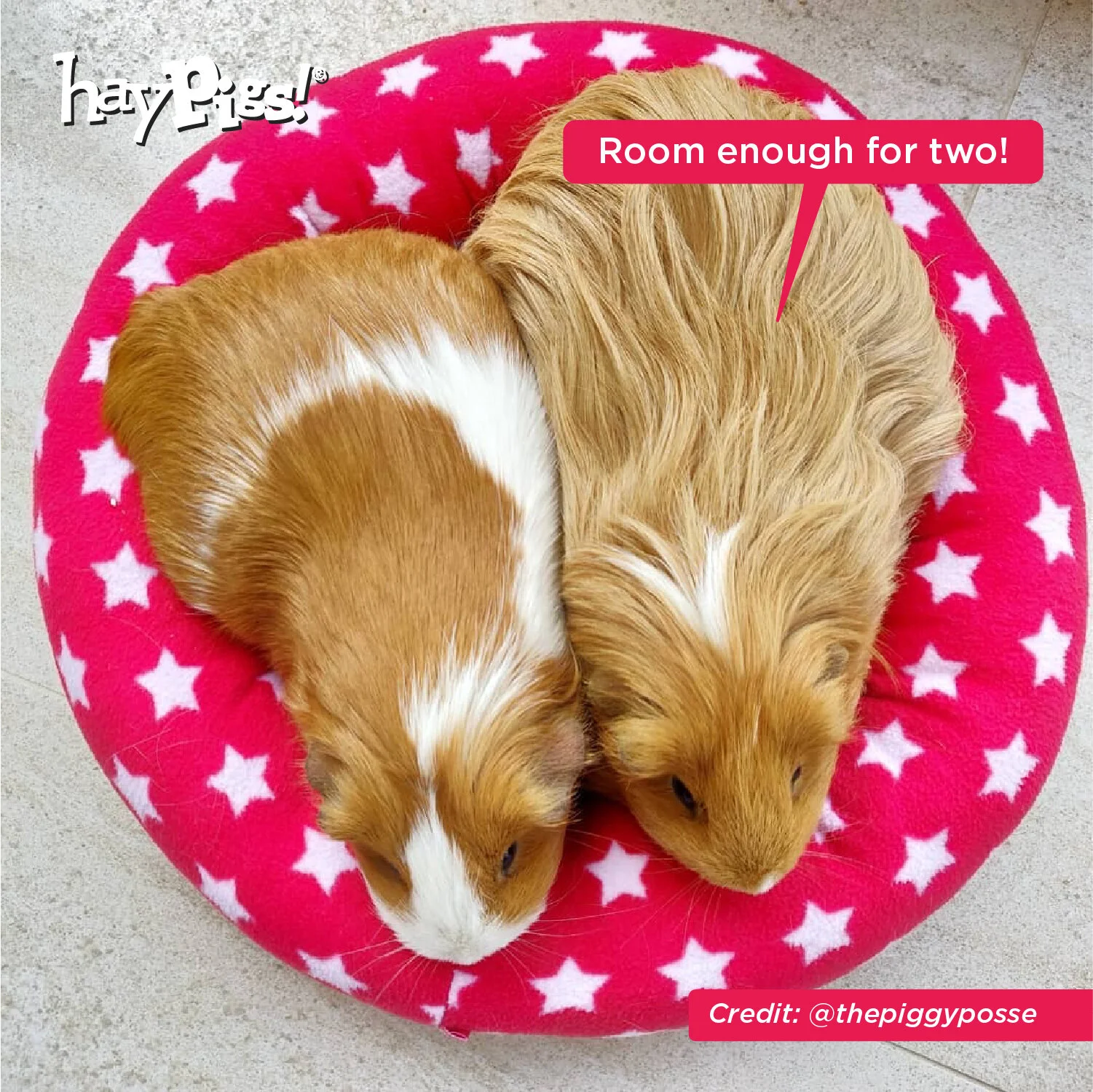 hayPigs!®

Room enough for two!

Credit: @thepiggyposse