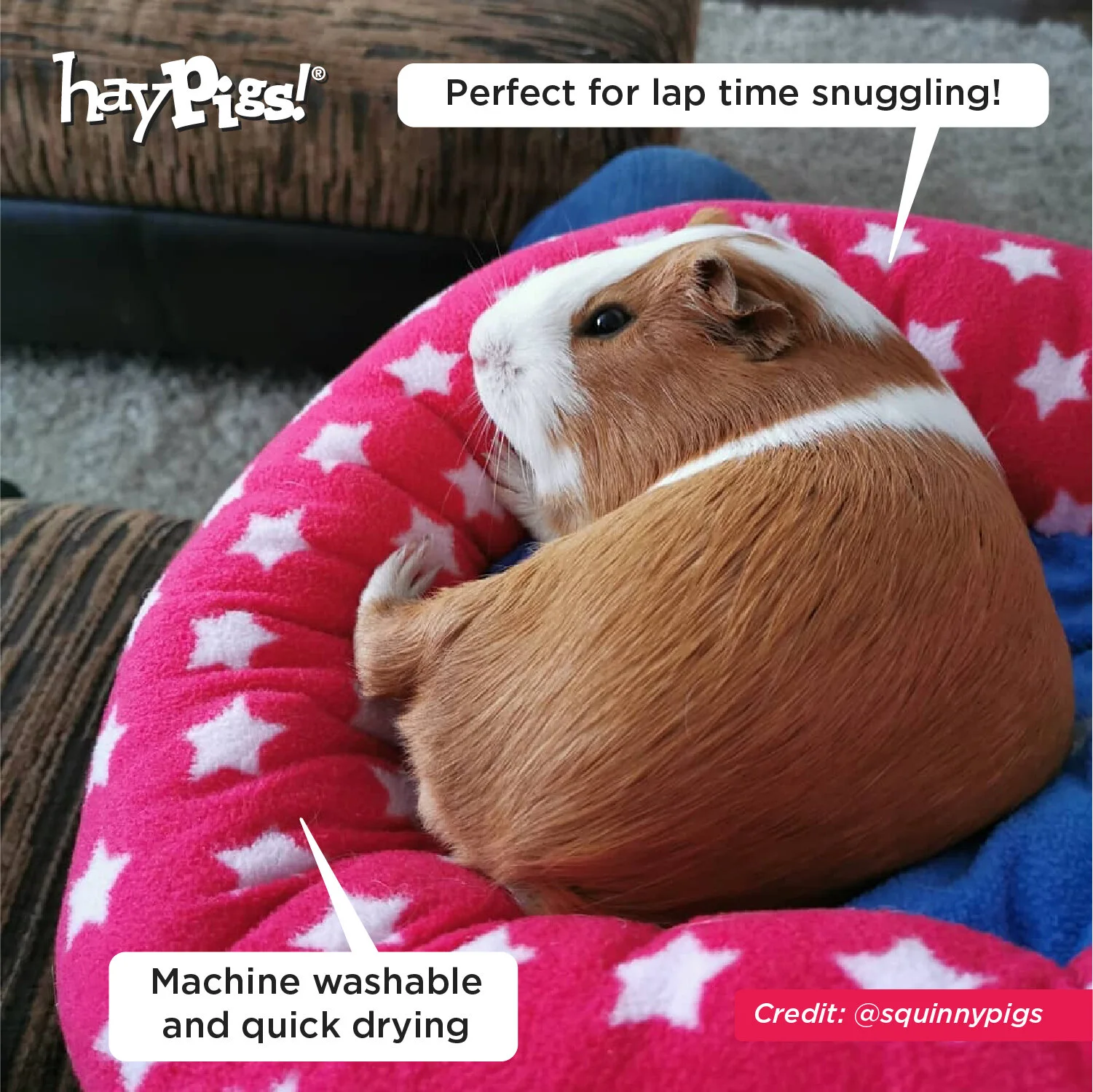 hayPigs!®

Perfect for lap time snuggling!

Machine washable and quick drying

Credit: @squinnypigs