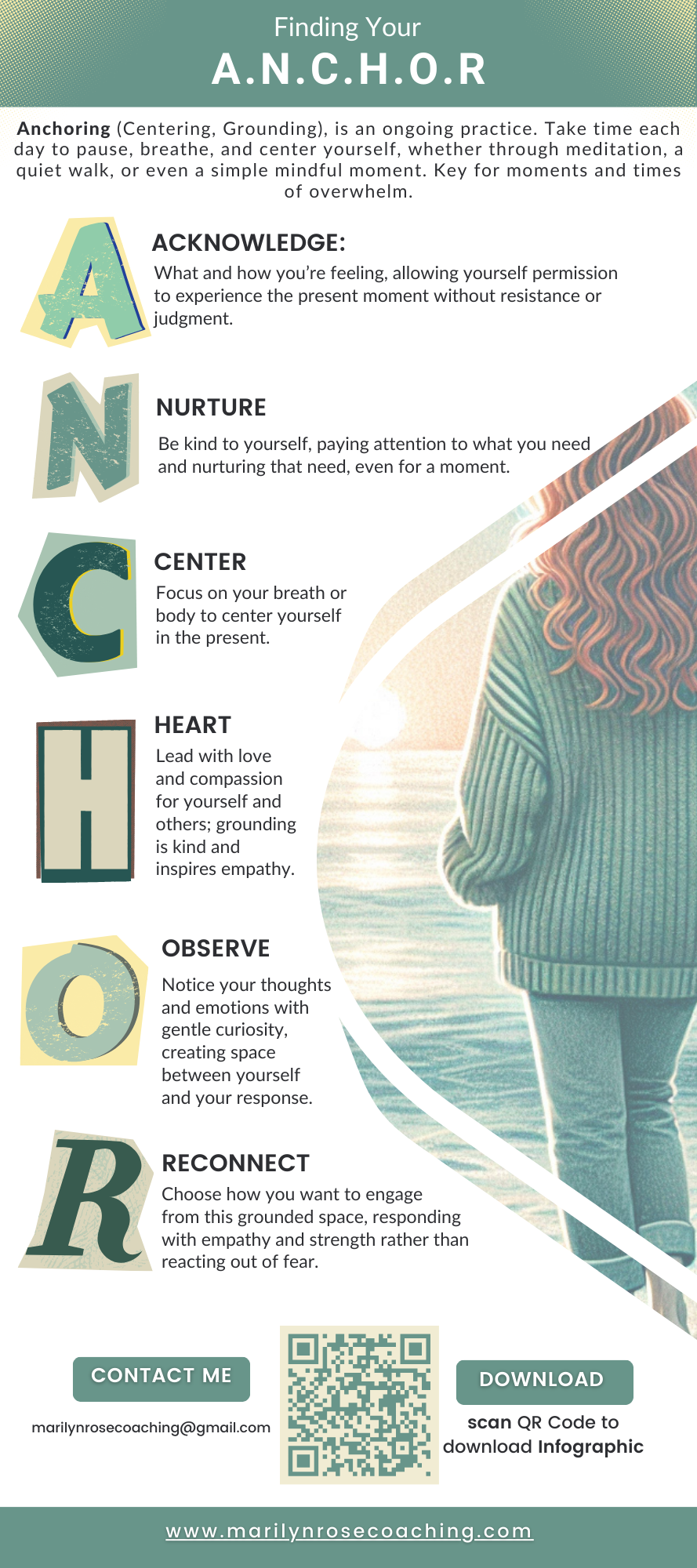 Finding Your
A.N.C.H.O.R

Anchoring (Centering, Grounding), is an ongoing practice. Take time each day to pause, breathe, and center yourself, whether through meditation, a quiet walk, or even a simple mindful moment. Key for moments and times of overwhelm.

A

ACKNOWLEDGE:
What and how you're feeling, allowing yourself permission to experience the present moment without resistance or judgment.

N

NURTURE
Be kind to yourself, paying attention to what you need and nurturing that need, even for a moment.

C

CENTER
Focus on your breath or body to center yourself in the present.

H

HEART
Lead with love and compassion for yourself and others; grounding is kind and inspires empathy.

O

OBSERVE
Notice your thoughts and emotions with gentle curiosity, creating space between yourself and your response.

R

RECONNECT
Choose how you want to engage from this grounded space, responding with empathy and strength rather than reacting out of fear.

CONTACT ME
marilynrosecoaching@gmail.com

DOWNLOAD
scan QR Code to download Infographic

www.marilynrosecoaching.com