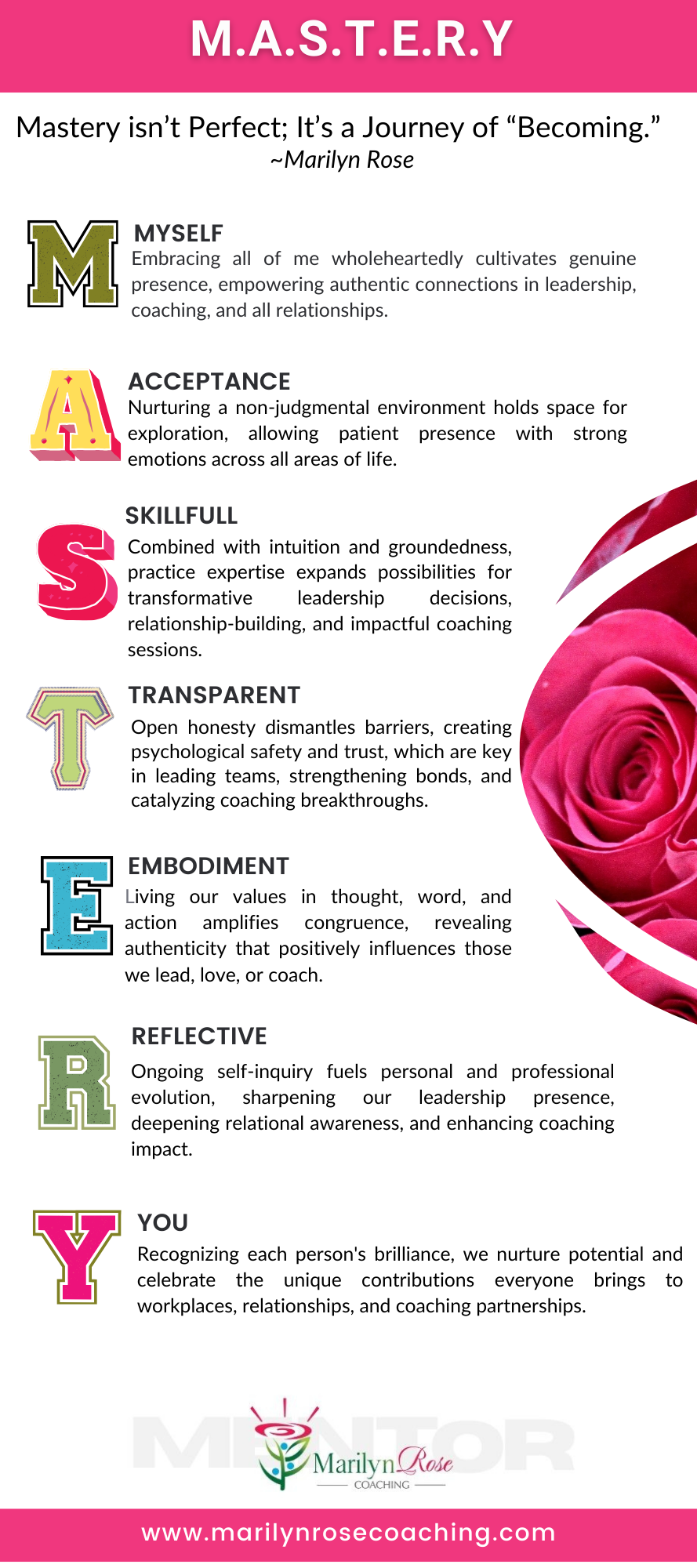 M.A.S.T.E.R.Y

Mastery isn't Perfect; It's a Journey of "Becoming."
~Marilyn Rose

M

MYSELF
Embracing all of me wholeheartedly cultivates genuine presence, empowering authentic connections in leadership, coaching, and all relationships.

A

ACCEPTANCE
Nurturing a non-judgmental environment holds space for exploration, allowing patient presence with strong emotions across all areas of life.

S

SKILLFULL
Combined with intuition and groundedness, practice expertise expands possibilities for transformative leadership decisions, relationship-building, and impactful coaching sessions.

T

TRANSPARENT
Open honesty dismantles barriers, creating psychological safety and trust, which are key in leading teams, strengthening bonds, and catalyzing coaching breakthroughs.

E

EMBODIMENT
Living our values in thought, word, and action amplifies congruence, revealing authenticity that positively influences those we lead, love, or coach.

R

REFLECTIVE
Ongoing self-inquiry fuels personal and professional evolution, sharpening our leadership presence, deepening relational awareness, and enhancing coaching impact.

Y

YOU
Recognizing each person's brilliance, we nurture potential and celebrate the unique contributions everyone brings to workplaces, relationships, and coaching partnerships.

MENTOR
Marilyn Rose
COACHING

www.marilynrosecoaching.com