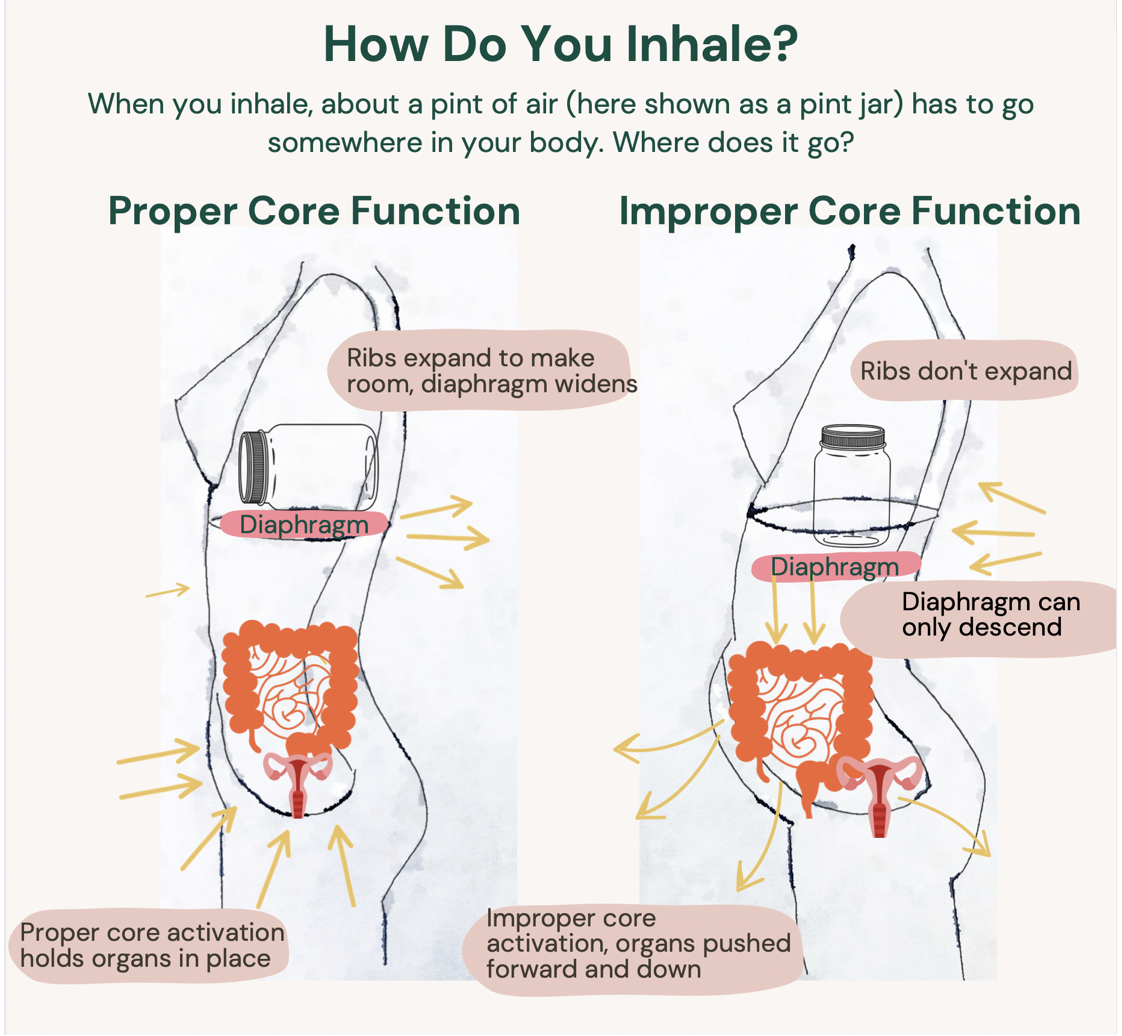 How Do You Inhale?

When you inhale, about a pint of air (here shown as a pint jar) has to go somewhere in your body. Where does it go?

Proper Core Function

Ribs expand to make room, diaphragm widens

Diaphragm

Proper core activation holds organs in place

Improper Core Function

Ribs don't expand

Diaphragm

Diaphragm can only descend

Improper core activation, organs pushed forward and down