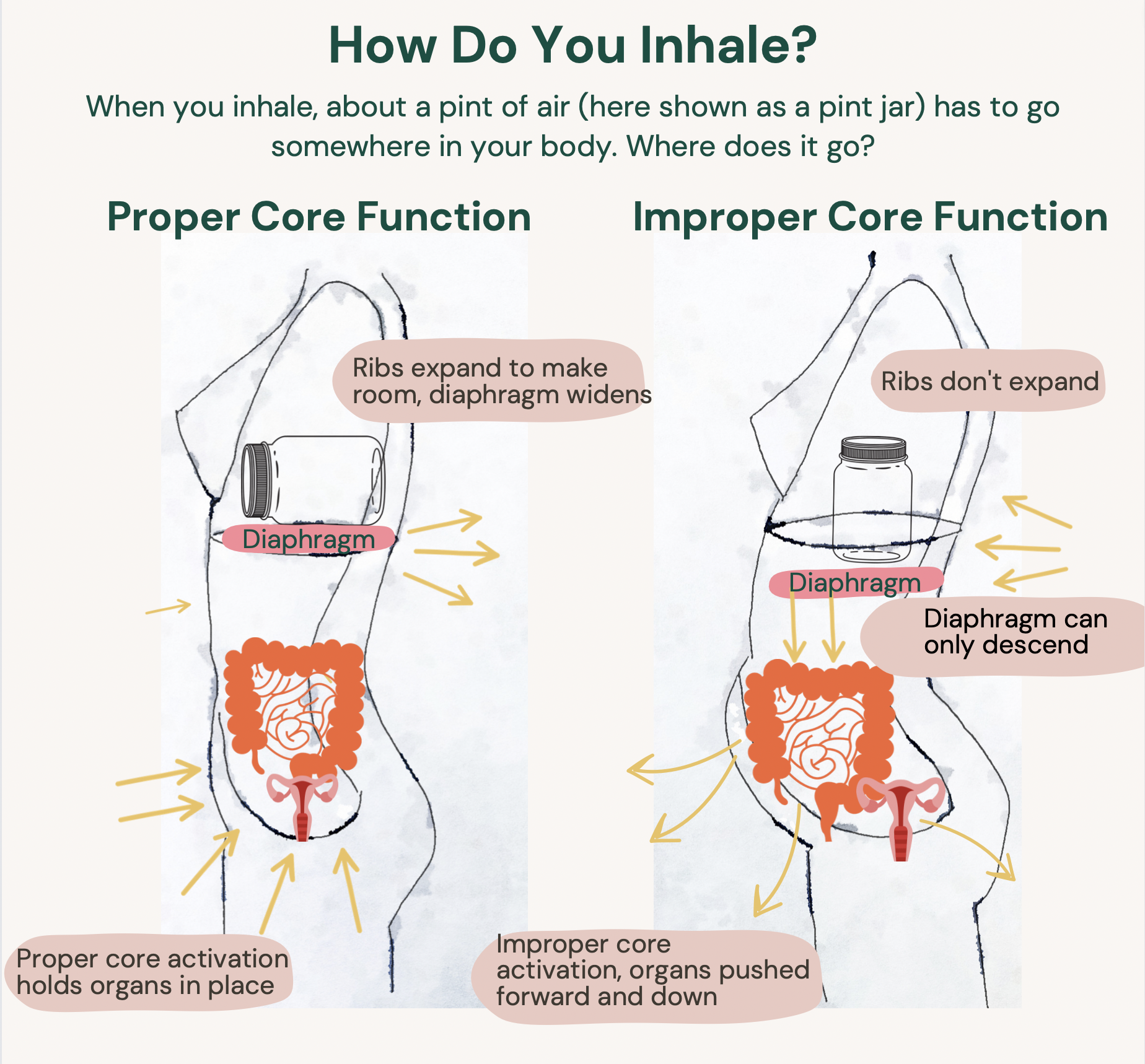 How Do You Inhale?

When you inhale, about a pint of air (here shown as a pint jar) has to go somewhere in your body. Where does it go?

Proper Core Function

Ribs expand to make room, diaphragm widens

Diaphragm

Proper core activation holds organs in place

Improper Core Function

Ribs don't expand

Diaphragm

Diaphragm can only descend

Improper core activation, organs pushed forward and down