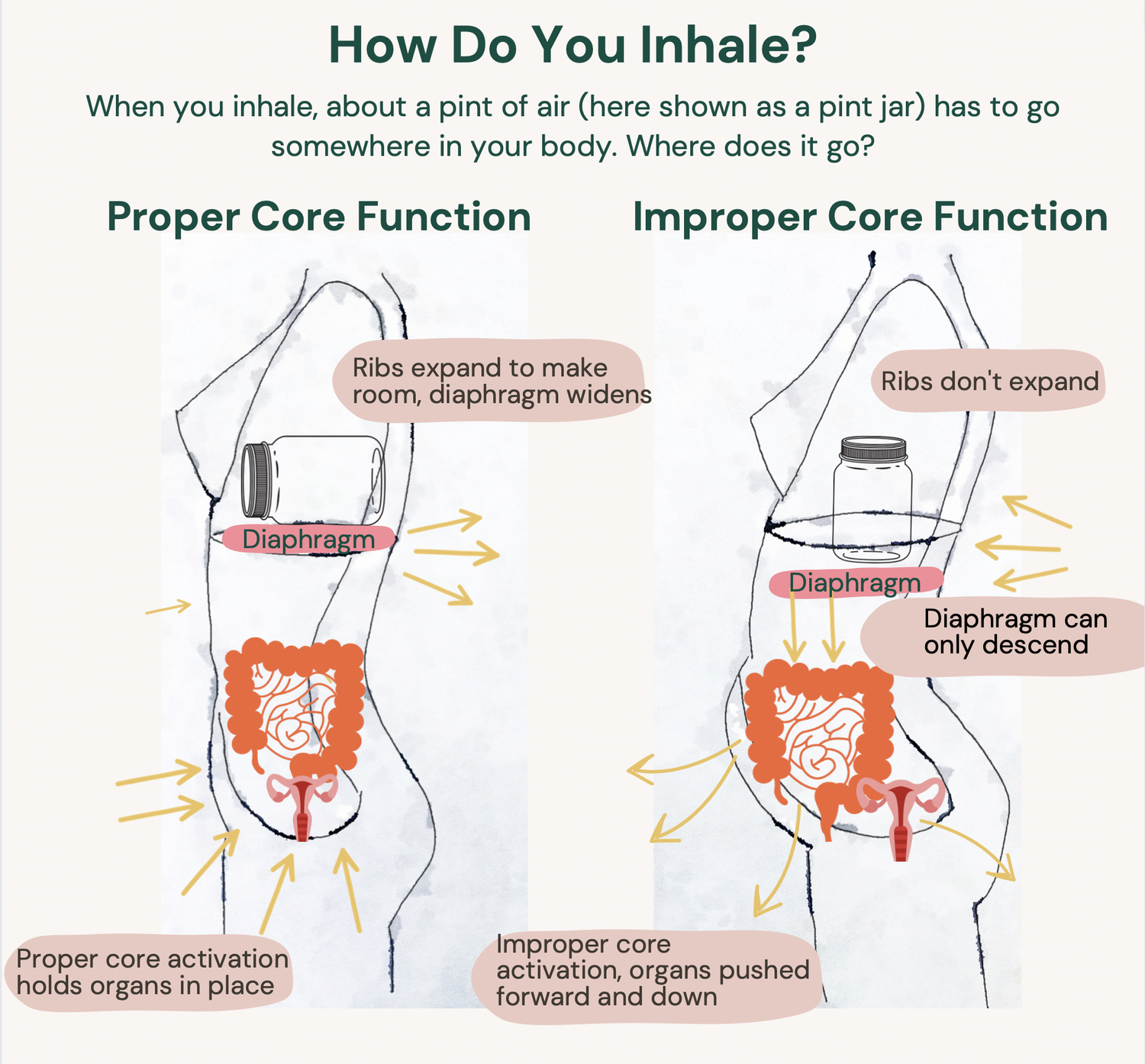 How Do You Inhale?

When you inhale, about a pint of air (here shown as a pint jar) has to go somewhere in your body. Where does it go?

Proper Core Function

Ribs expand to make room, diaphragm widens

Diaphragm

Proper core activation holds organs in place

Improper Core Function

Ribs don't expand

Diaphragm

Diaphragm can only descend

Improper core activation, organs pushed forward and down