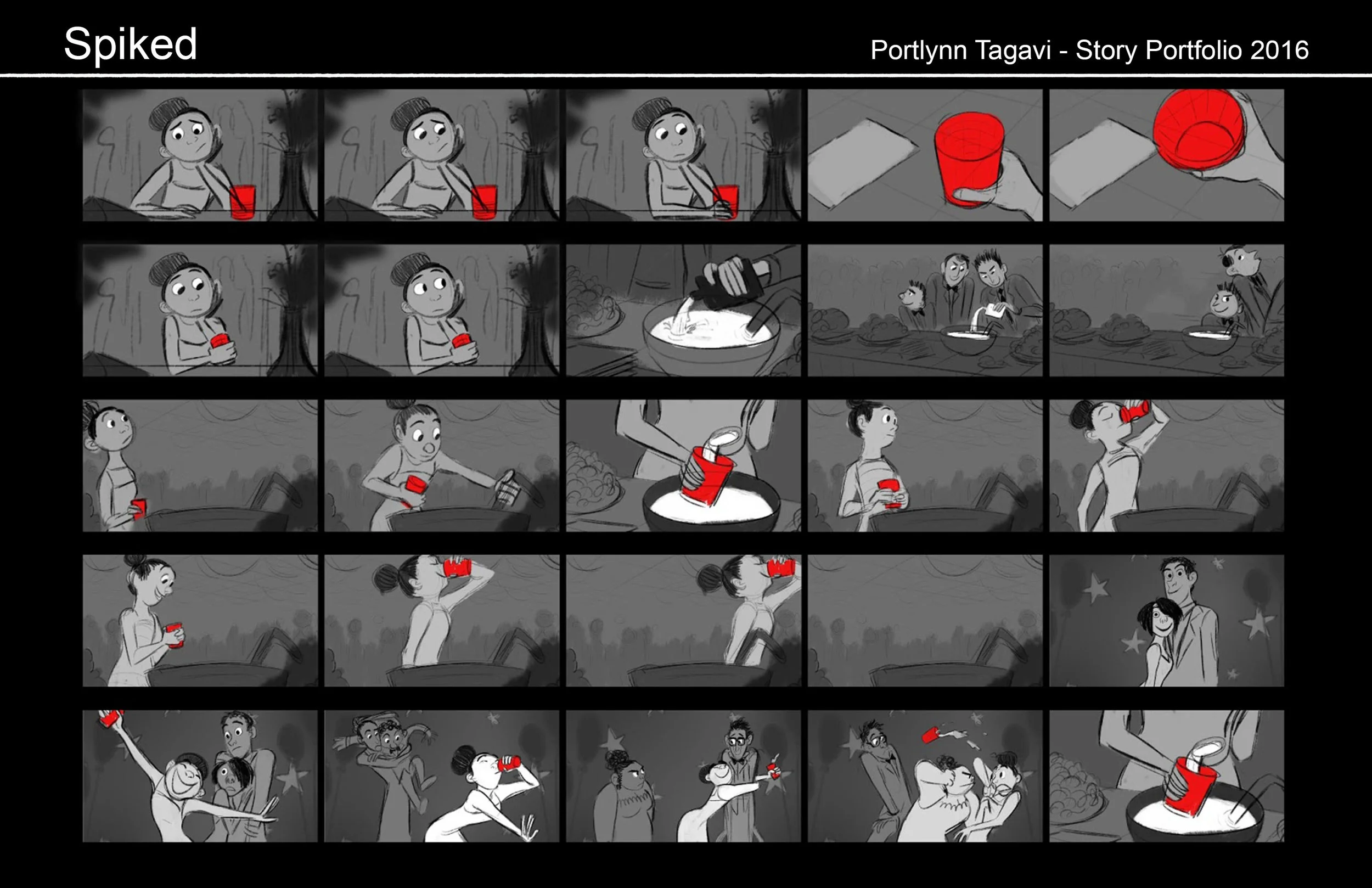 Spiked

Portlynn Tagavi - Story Portfolio 2016