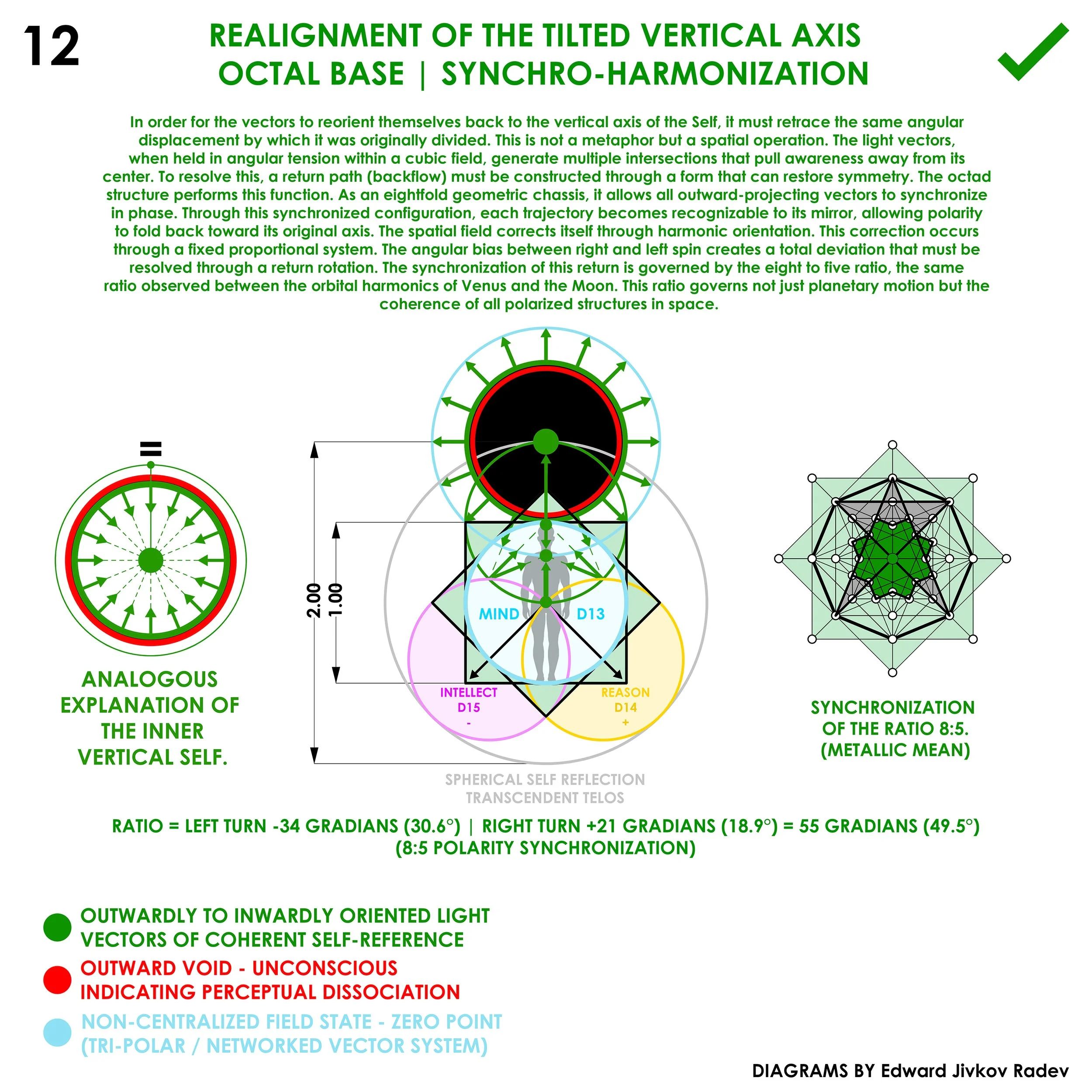 12

REALIGNMENT OF THE TILTED VERTICAL AXIS
OCTAL BASE | SYNCHRO-HARMONIZATION

In order for the vectors to reorient themselves back to the vertical axis of the Self, it must retrace the same angular displacement by which it was originally divided. This is not a metaphor but a spatial operation. The light vectors, when held in angular tension within a cubic field, generate multiple intersections that pull awareness away from its center. To resolve this, a return path (backflow) must be constructed through a form that can restore symmetry. The octad structure performs this function. As an eightfold geometric chassis, it allows all outward-projecting vectors to synchronize in phase. Through this synchronized configuration, each trajectory becomes recognizable to its mirror, allowing polarity to fold back toward its original axis. The spatial field corrects itself through harmonic orientation. This correction occurs through a fixed proportional system. The angular bias between right and left spin creates a total deviation that must be resolved through a return rotation. The synchronization of this return is governed by the eight to five ratio, the same ratio observed between the orbital harmonics of Venus and the Moon. This ratio governs not just planetary motion but the coherence of all polarized structures in space.

=

ANALOGOUS EXPLANATION OF THE INNER VERTICAL SELF.

2.00
1.00

MIND
D13
INTELLECT
D15
-
REASON
D14
+

SPHERICAL SELF REFLECTION
TRANSCENDENT TELOS

SYNCHRONIZATION OF THE RATIO 8:5. (METALLIC MEAN)

RATIO = LEFT TURN -34 GRADIANS (30.6°) | RIGHT TURN +21 GRADIANS (18.9°) = 55 GRADIANS (49.5°)
(8:5 POLARITY SYNCHRONIZATION)

OUTWARDLY TO INWARDLY ORIENTED LIGHT VECTORS OF COHERENT SELF-REFERENCE

OUTWARD VOID - UNCONSCIOUS INDICATING PERCEPTUAL DISSOCIATION

NON-CENTRALIZED FIELD STATE - ZERO POINT (TRI-POLAR / NETWORKED VECTOR SYSTEM)

DIAGRAMS BY Edward Jivkov Radev