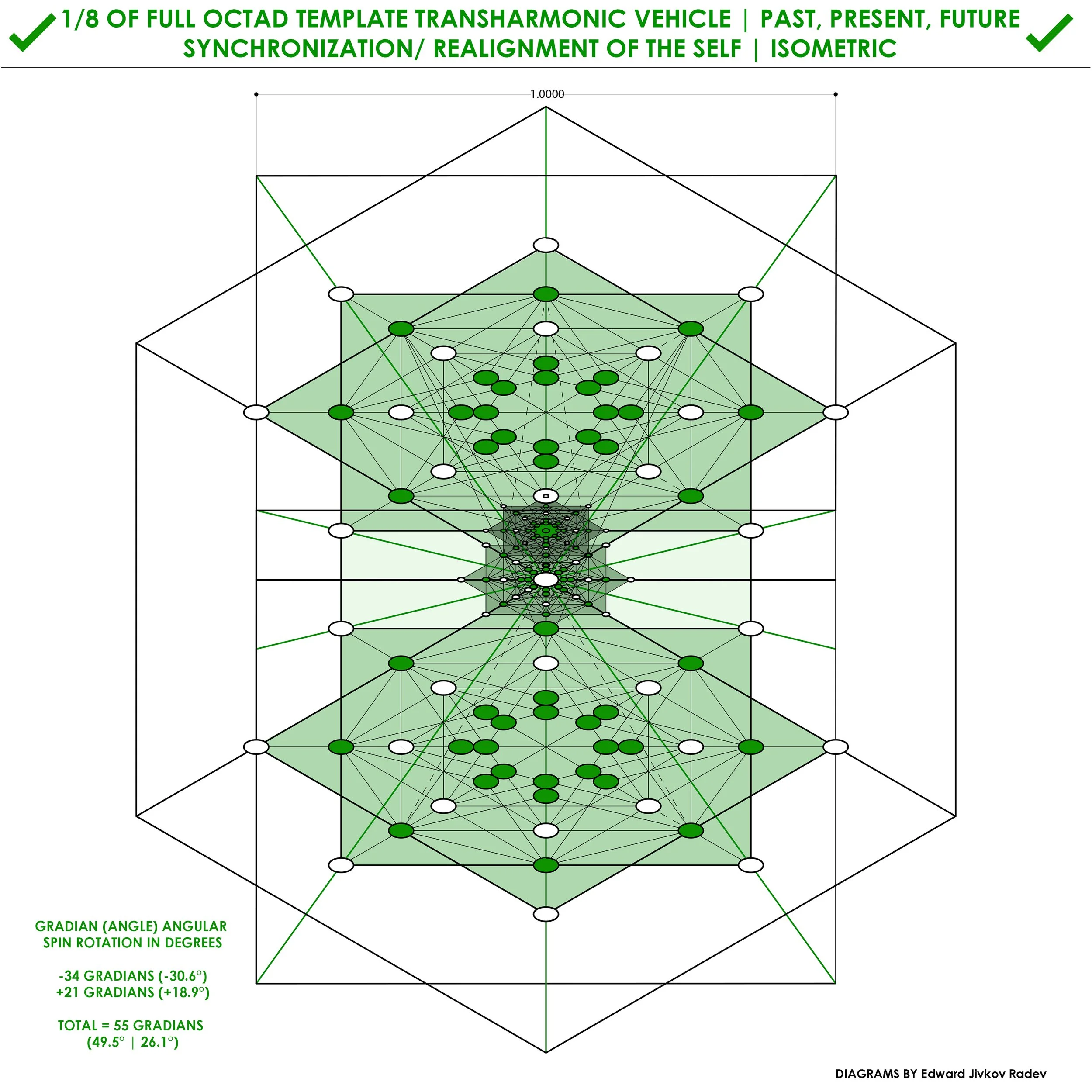 1/8 OF FULL OCTAD TEMPLATE TRANSHARMONIC VEHICLE | PAST, PRESENT, FUTURE SYNCHRONIZATION/ REALIGNMENT OF THE SELF | ISOMETRIC

1.0000

GRADIAN (ANGLE) ANGULAR SPIN ROTATION IN DEGREES

-34 GRADIANS (-30.6°)
+21 GRADIANS (+18.9°)

TOTAL = 55 GRADIANS
(49.5° | 26.1°)

DIAGRAMS BY Edward Jivkov Radev