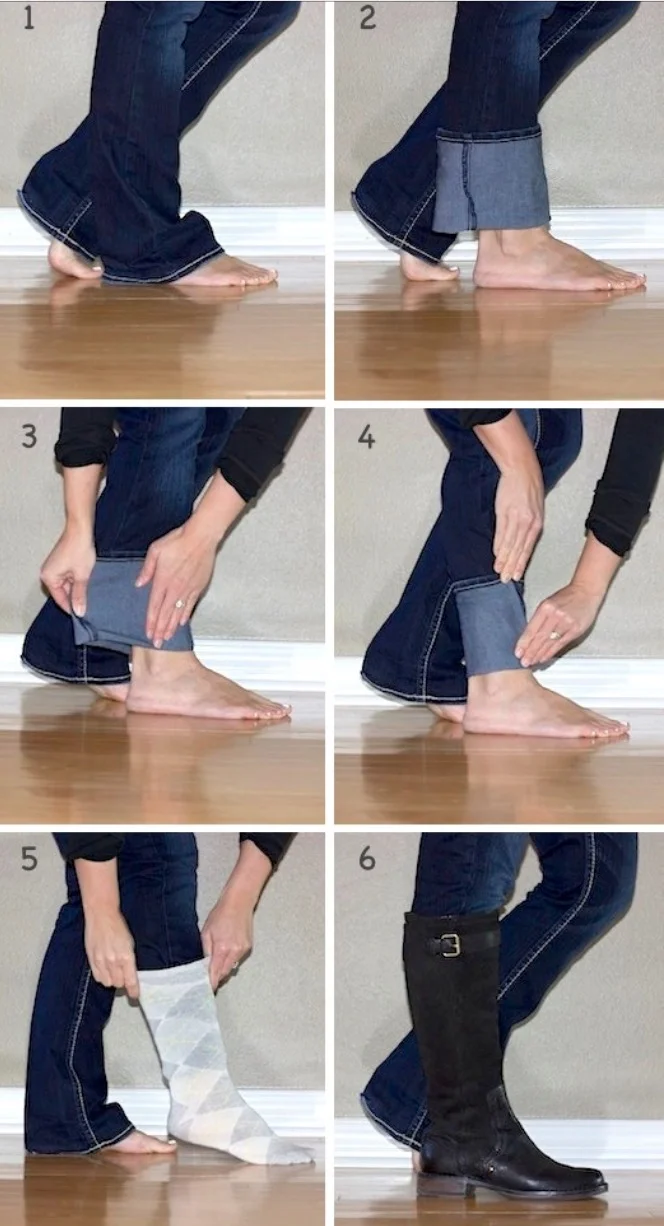 1
2
3
4
5
6