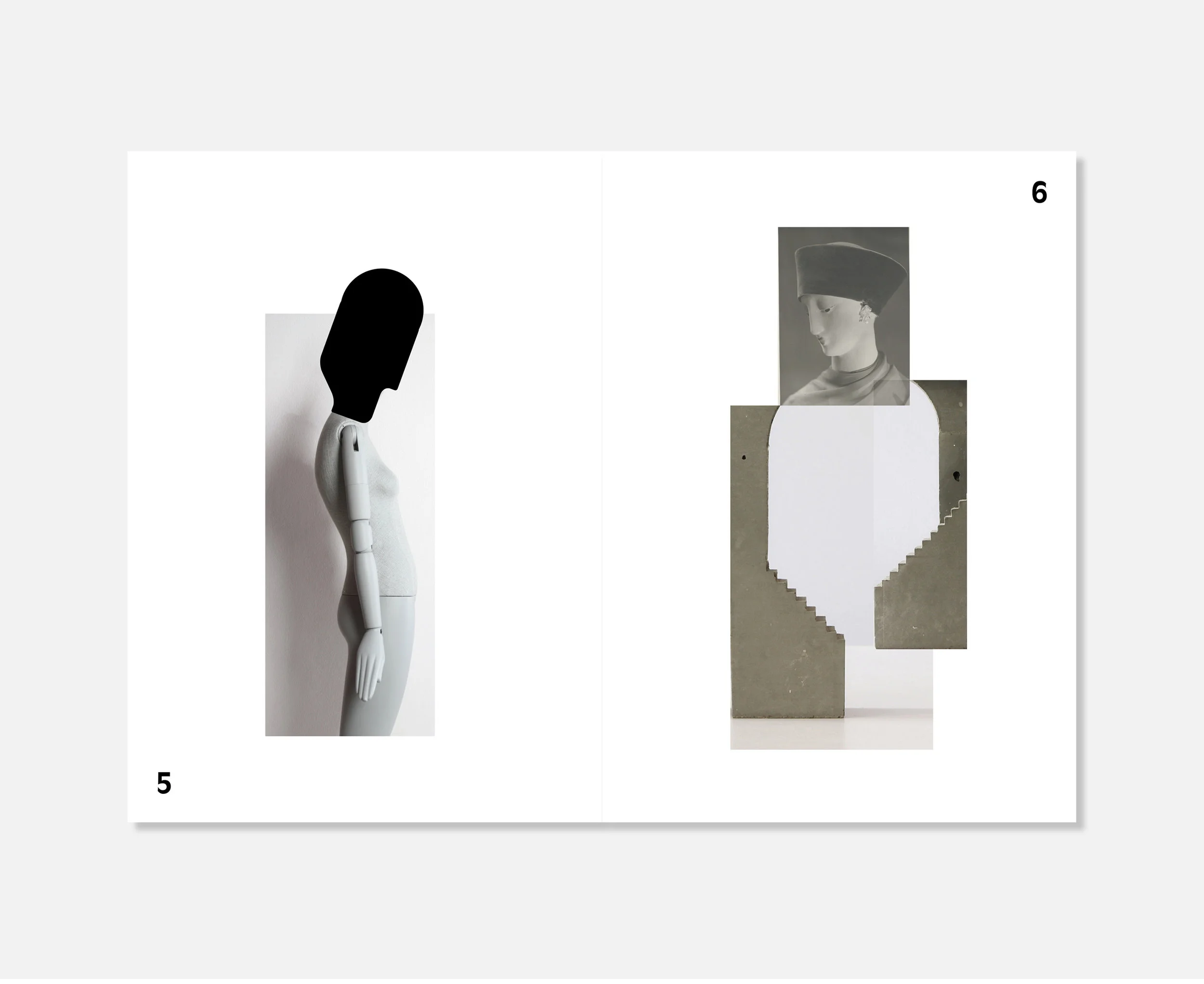 5

6