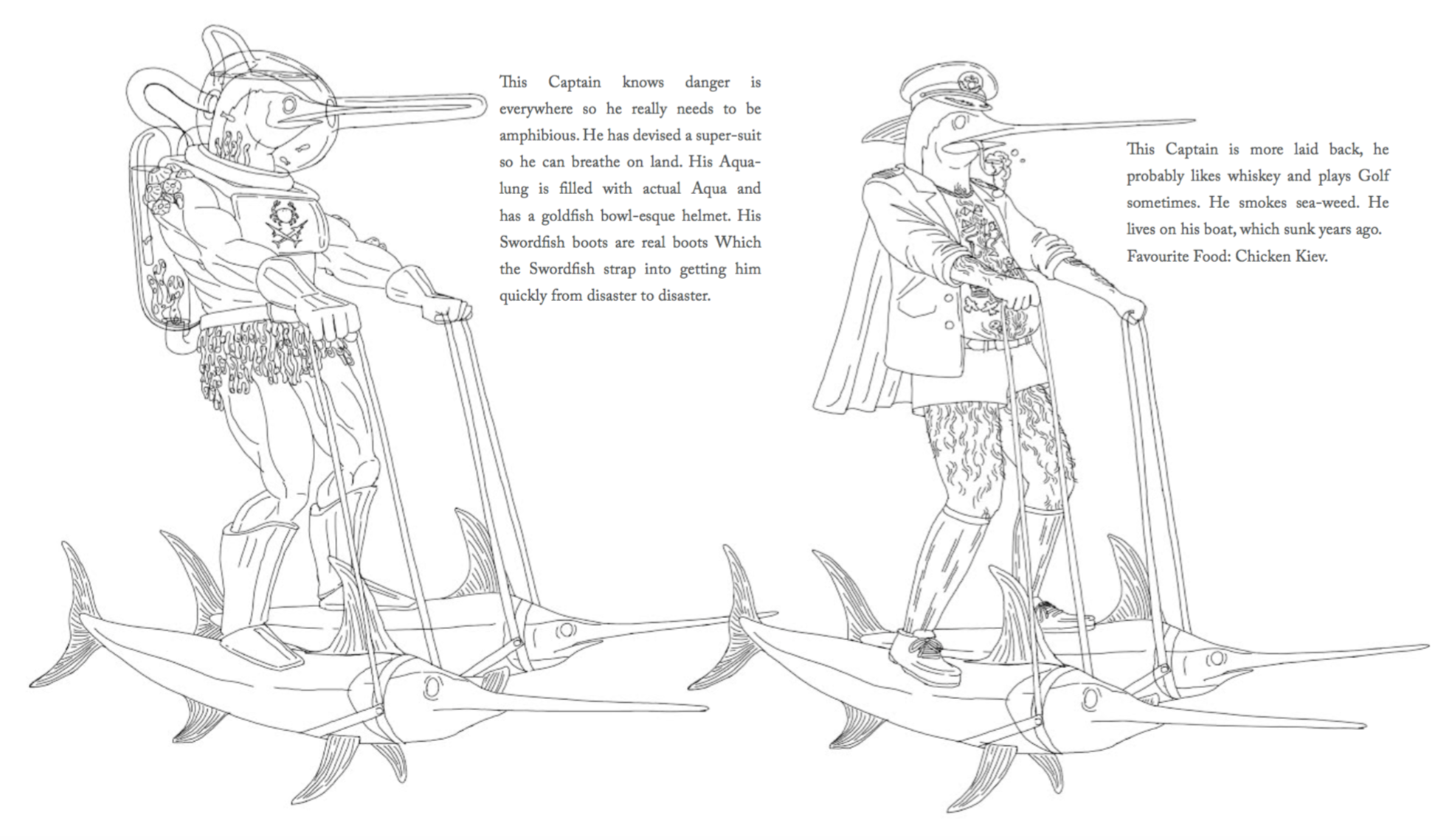 This Captain knows danger is everywhere so he really needs to be amphibious. He has devised a super-suit so he can breathe on land. His Aqualung is filled with actual Aqua and has a goldfish bowl-esque helmet. His Swordfish boots are real boots Which the Swordfish strap into getting him quickly from disaster to disaster.

This Captain is more laid back, he probably likes whiskey and plays Golf sometimes. He smokes sea-weed. He lives on his boat, which sunk years ago. Favourite Food: Chicken Kiev.