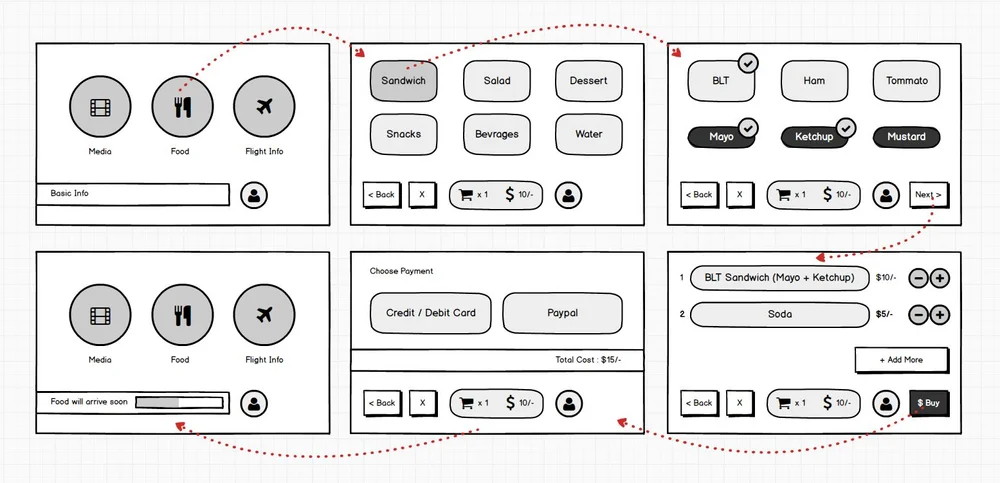 Media

Food

Flight Info

Basic Info

Sandwich

Salad

Dessert

Snacks

Bevrages

Water

< Back

X

x 1

$ 10/-

BLT

Ham

Tommato

Mayo

Ketchup

Mustard

< Back

X

x 1

$ 10/-

Next >

Media

Food

Flight Info

Food will arrive soon

Choose Payment

Credit / Debit Card

Paypal

Total Cost : $15/-

< Back

X

x 1

$ 10/-

1

BLT Sandwich (Mayo + Ketchup)

$10/-

2

Soda

$5/-

+ Add More

< Back

X

x 1

$ 10/-

$ Buy