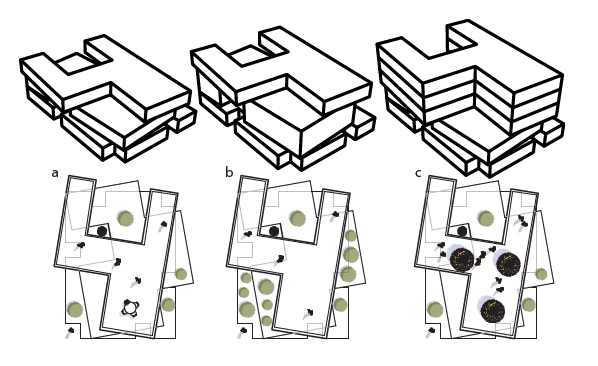 a

b

c