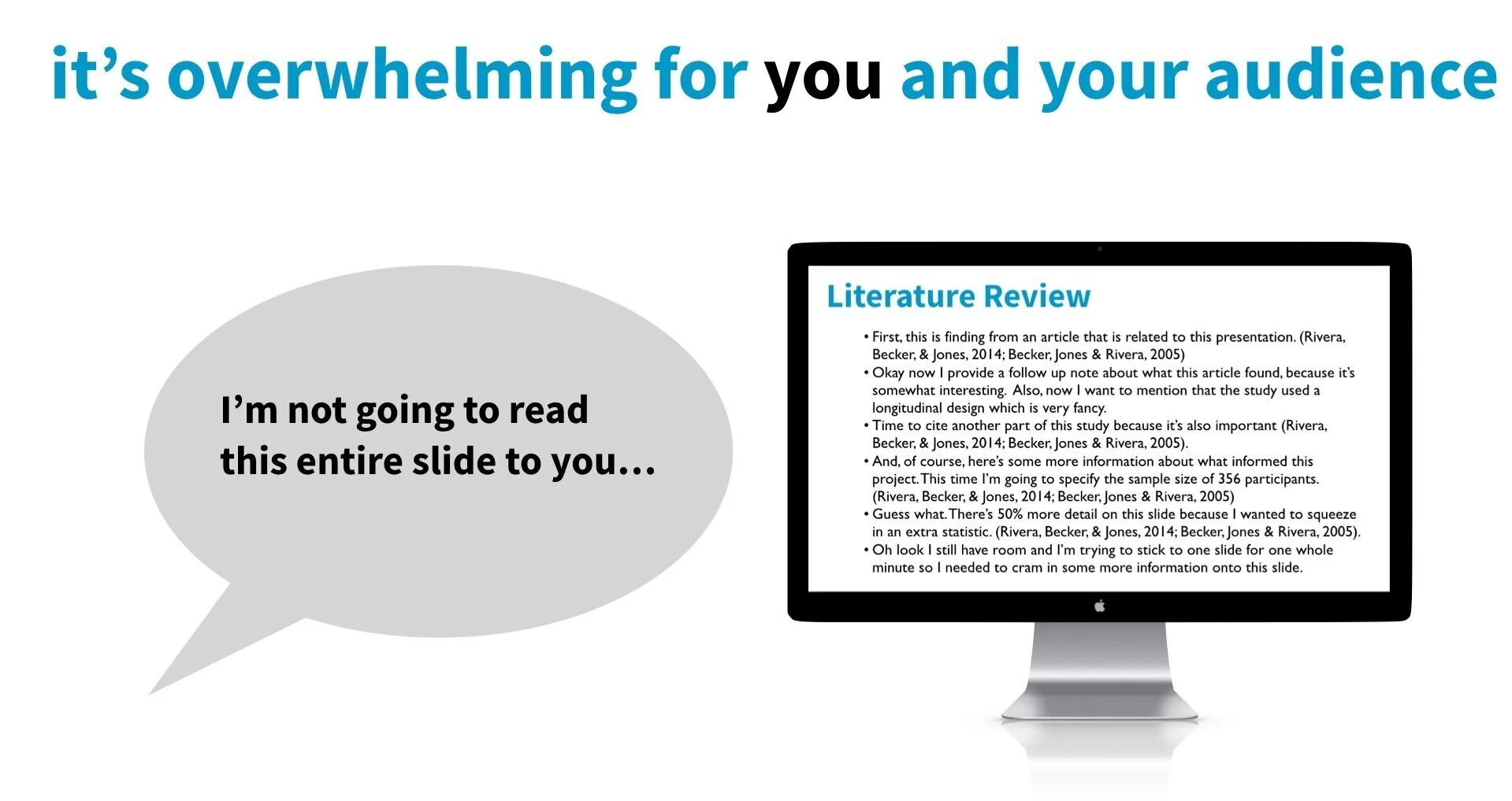 it's overwhelming for you and your audience

I'm not going to read this entire slide to you…

Literature Review

• First, this is finding from an article that is related to this presentation. (Rivera, Becker, & Jones, 2014; Becker, Jones & Rivera, 2005)
• Okay now I provide a follow up note about what this article found, because it's somewhat interesting. Also, now I want to mention that the study used a longitudinal design which is very fancy.
• Time to cite another part of this study because it's also important (Rivera, Becker, & Jones, 2014; Becker, Jones & Rivera, 2005).
• And, of course, here's some more information about what informed this project. This time I'm going to specify the sample size of 356 participants. (Rivera, Becker, & Jones, 2014; Becker, Jones & Rivera, 2005)
• Guess what. There's 50% more detail on this slide because I wanted to squeeze in an extra statistic. (Rivera, Becker, & Jones, 2014; Becker, Jones & Rivera, 2005).
• Oh look I still have room and I'm trying to stick to one slide for one whole minute so I needed to cram in some more information onto this slide.