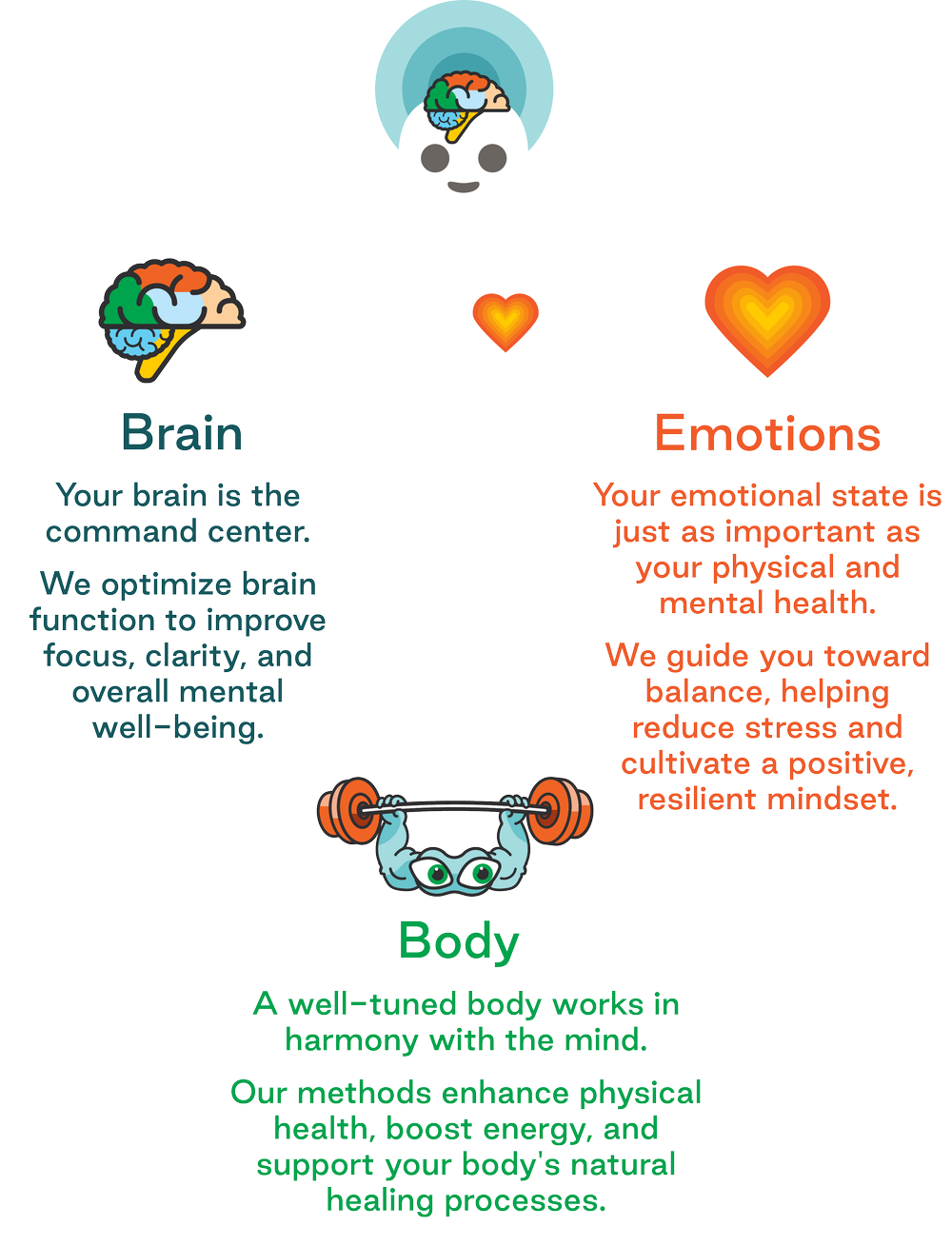 Brain

Your brain is the command center.

We optimize brain function to improve focus, clarity, and overall mental well-being.

Emotions

Your emotional state is just as important as your physical and mental health.

We guide you toward balance, helping reduce stress and cultivate a positive, resilient mindset.

Body

A well-tuned body works in harmony with the mind.

Our methods enhance physical health, boost energy, and support your body's natural healing processes.