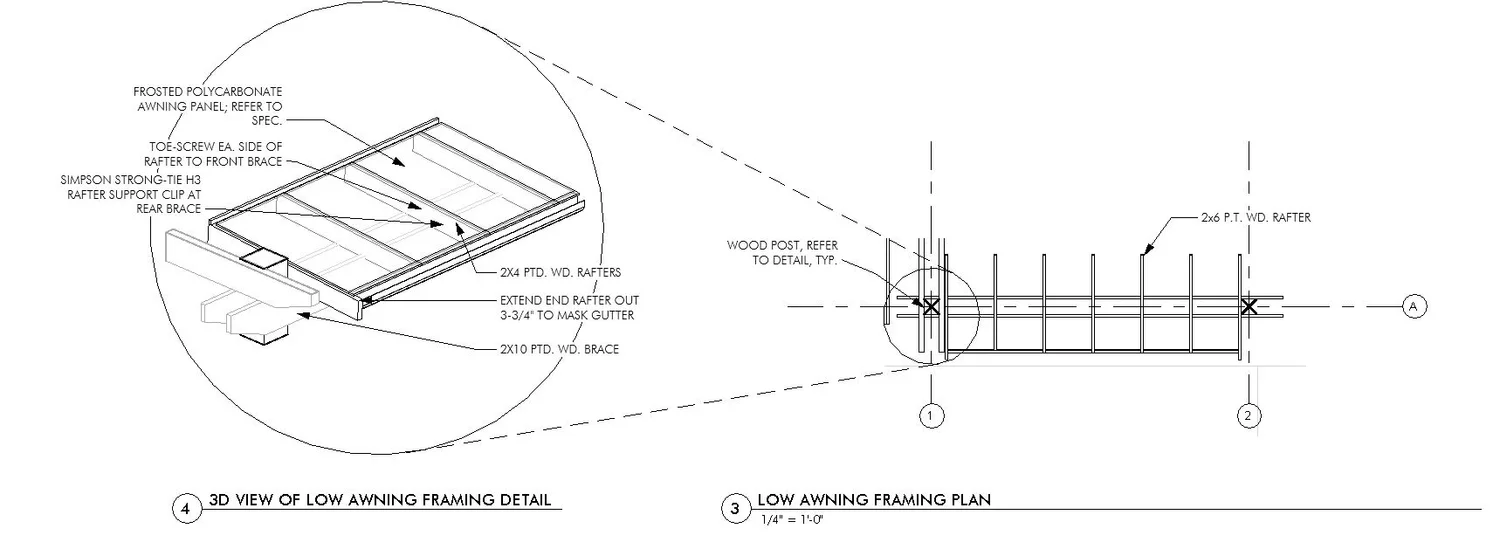 FROSTED POLYCARBONATE AWNING PANEL; REFER TO SPEC.

TOE-SCREW EA. SIDE OF RAFTER TO FRONT BRACE

SIMPSON STRONG-TIE H3 RAFTER SUPPORT CLIP AT REAR BRACE

2X4 PTD. WD. RAFTERS

EXTEND END RAFTER OUT 3-3/4" TO MASK GUTTER

2X10 PTD. WD. BRACE

WOOD POST, REFER TO DETAIL, TYP.

2x6 P.T. WD. RAFTER

A

1

2

4 3D VIEW OF LOW AWNING FRAMING DETAIL

3 LOW AWNING FRAMING PLAN
1/4" = 1'-0"