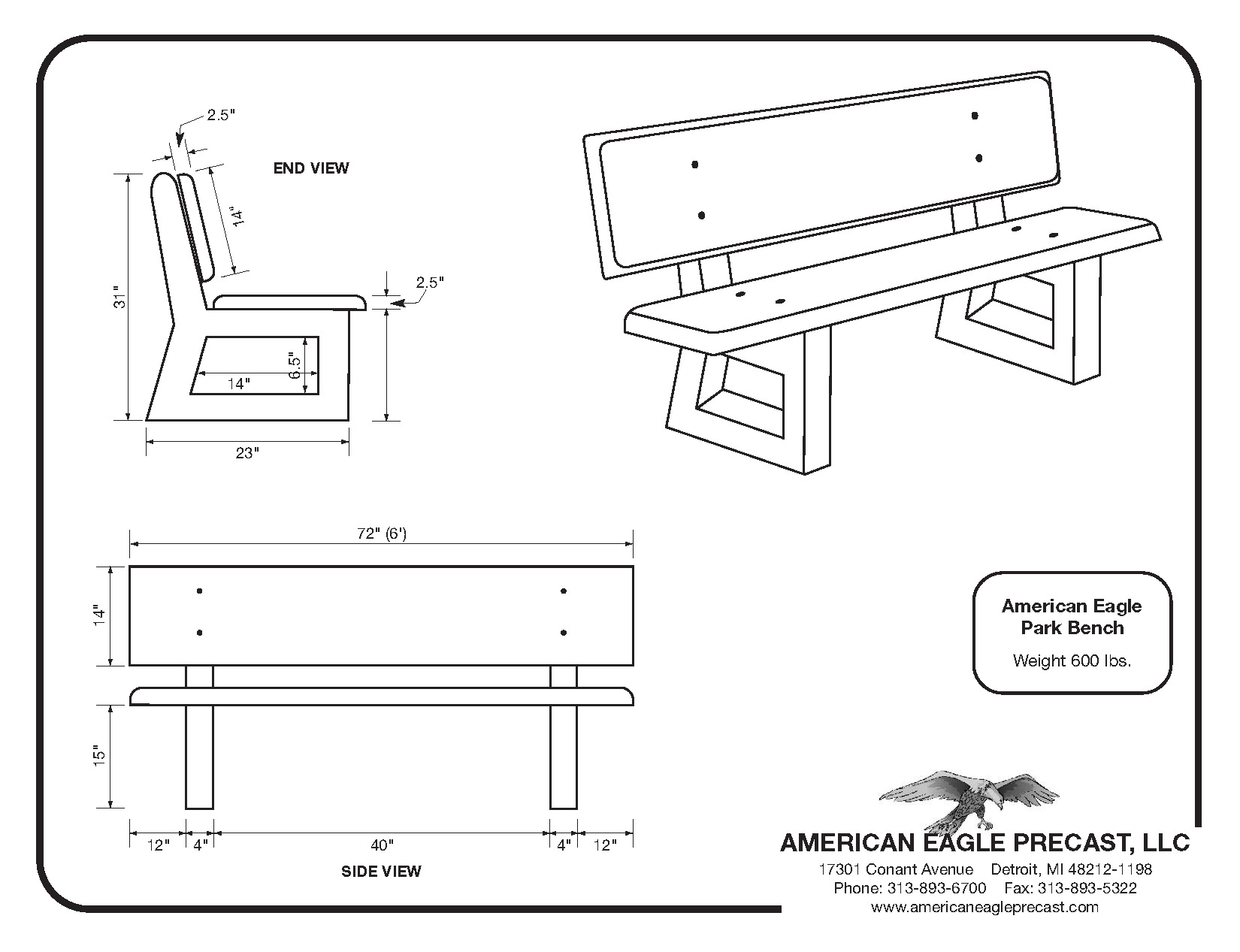 2.5"

END VIEW

14"

31"

2.5"

6.5"

14"

23"

72" (6')

14"

15"

12" 4" 40" 4" 12"

SIDE VIEW

American Eagle Park Bench

Weight 600 lbs.

AMERICAN EAGLE PRECAST, LLC

17301 Conant Avenue Detroit, MI 48212-1198

Phone: 313-893-6700 Fax: 313-893-5322

www.americaneagleprecast.com