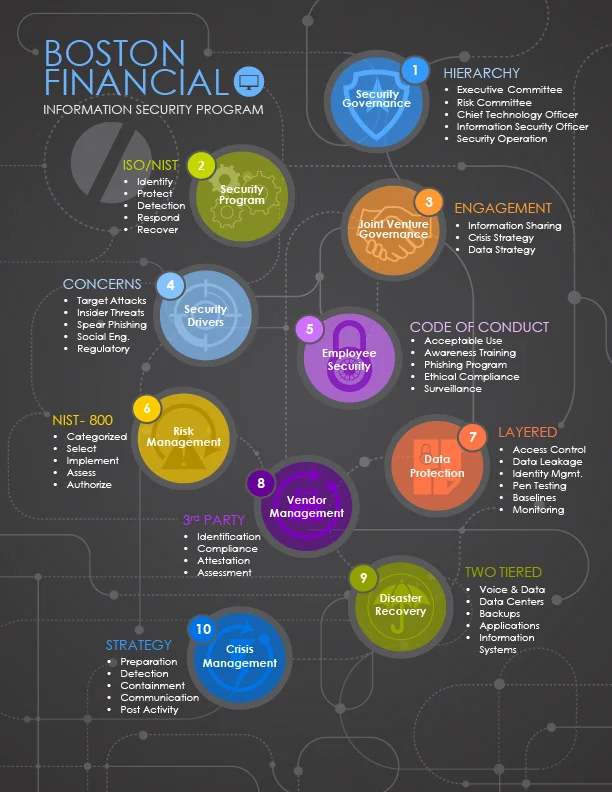 BOSTON FINANCIAL
INFORMATION SECURITY PROGRAM

1
Security Governance
HIERARCHY
- Executive Committee
- Risk Committee
- Chief Technology Officer
- Information Security Officer
- Security Operation

2
Security Program
ISO/NIST
- Identify
- Protect
- Detection
- Respond
- Recover

3
Joint Venture Governance
ENGAGEMENT
- Information Sharing
- Crisis Strategy
- Data Strategy

4
Security Drivers
CONCERNS
- Target Attacks
- Insider Threats
- Spear Phishing
- Social Eng.
- Regulatory

5
Employee Security
CODE OF CONDUCT
- Acceptable Use
- Awareness Training
- Phishing Program
- Ethical Compliance
- Surveillance

6
Risk Management
NIST- 800
- Categorized
- Select
- Implement
- Assess
- Authorize

7
Data Protection
LAYERED
- Access Control
- Data Leakage
- Identity Mgmt.
- Pen Testing
- Baselines
- Monitoring

8
Vendor Management
3rd PARTY
- Identification
- Compliance
- Attestation
- Assessment

9
Disaster Recovery
TWO TIERED
- Voice & Data
- Data Centers
- Backups
- Applications
- Information Systems

10
Crisis Management
STRATEGY
- Preparation
- Detection
- Containment
- Communication
- Post Activity