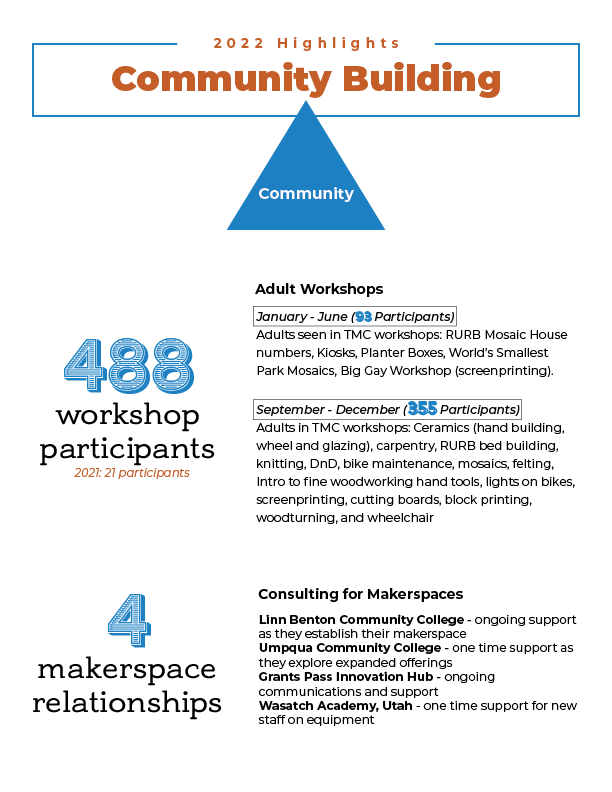 2022 Highlights

Community Building

Community

488

workshop participants

2021: 21 participants

Adult Workshops

January - June (93 Participants)

Adults seen in TMC workshops: RURB Mosaic House numbers, Kiosks, Planter Boxes, World's Smallest Park Mosaics, Big Gay Workshop (screenprinting).

September - December (355 Participants)

Adults in TMC workshops: Ceramics (hand building, wheel and glazing), carpentry, RURB bed building, knitting, DnD, bike maintenance, mosaics, felting, Intro to fine woodworking hand tools, lights on bikes, screenprinting, cutting boards, block printing, woodturning, and wheelchair

4

makerspace relationships

Consulting for Makerspaces

Linn Benton Community College - ongoing support as they establish their makerspace
Umpqua Community College - one time support as they explore expanded offerings
Grants Pass Innovation Hub - ongoing communications and support
Wasatch Academy, Utah - one time support for new staff on equipment