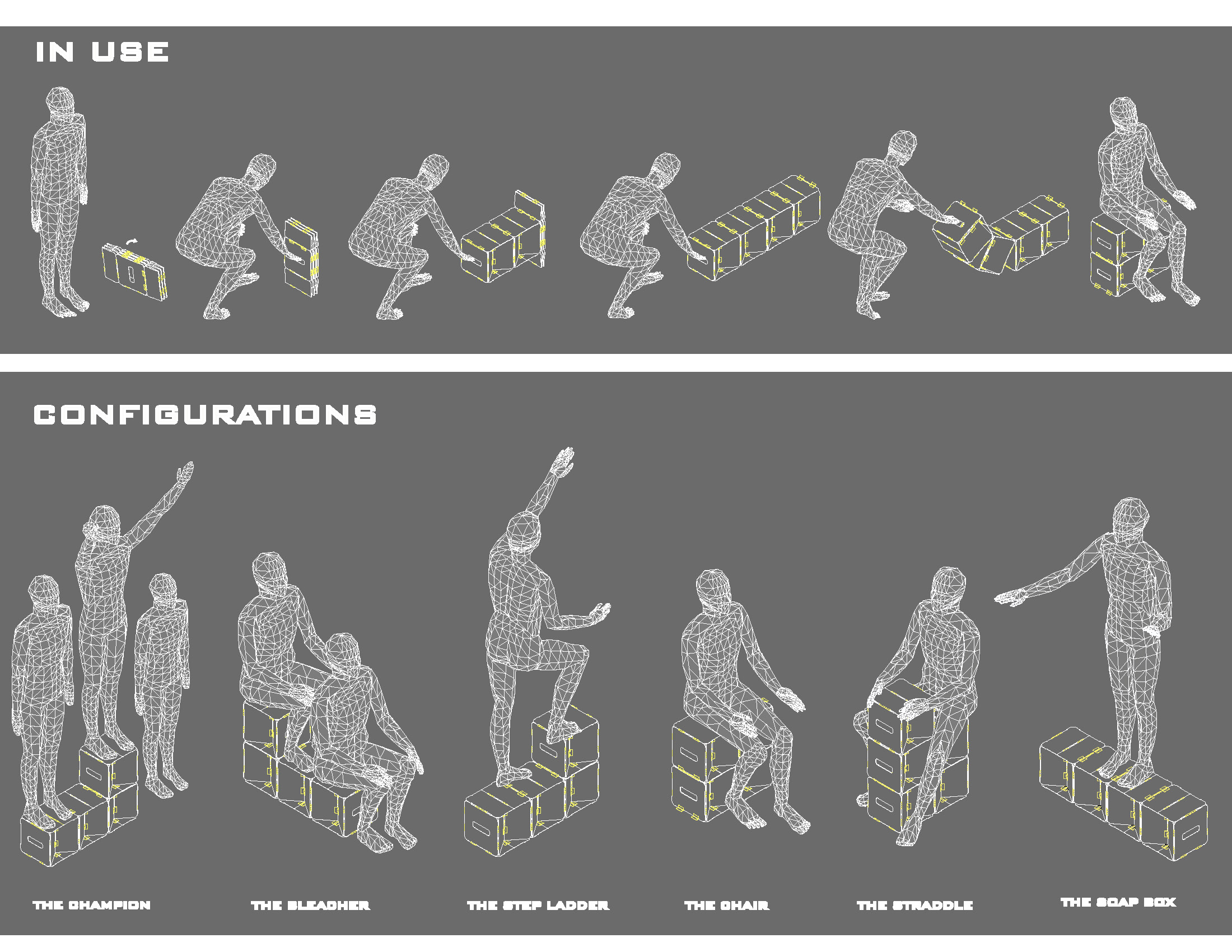 IN USE

CONFIGURATIONS

THE CHAMPION

THE BLEACHER

THE STEP LADDER

THE CHAIR

THE STRADDLE

THE SOAP BOX