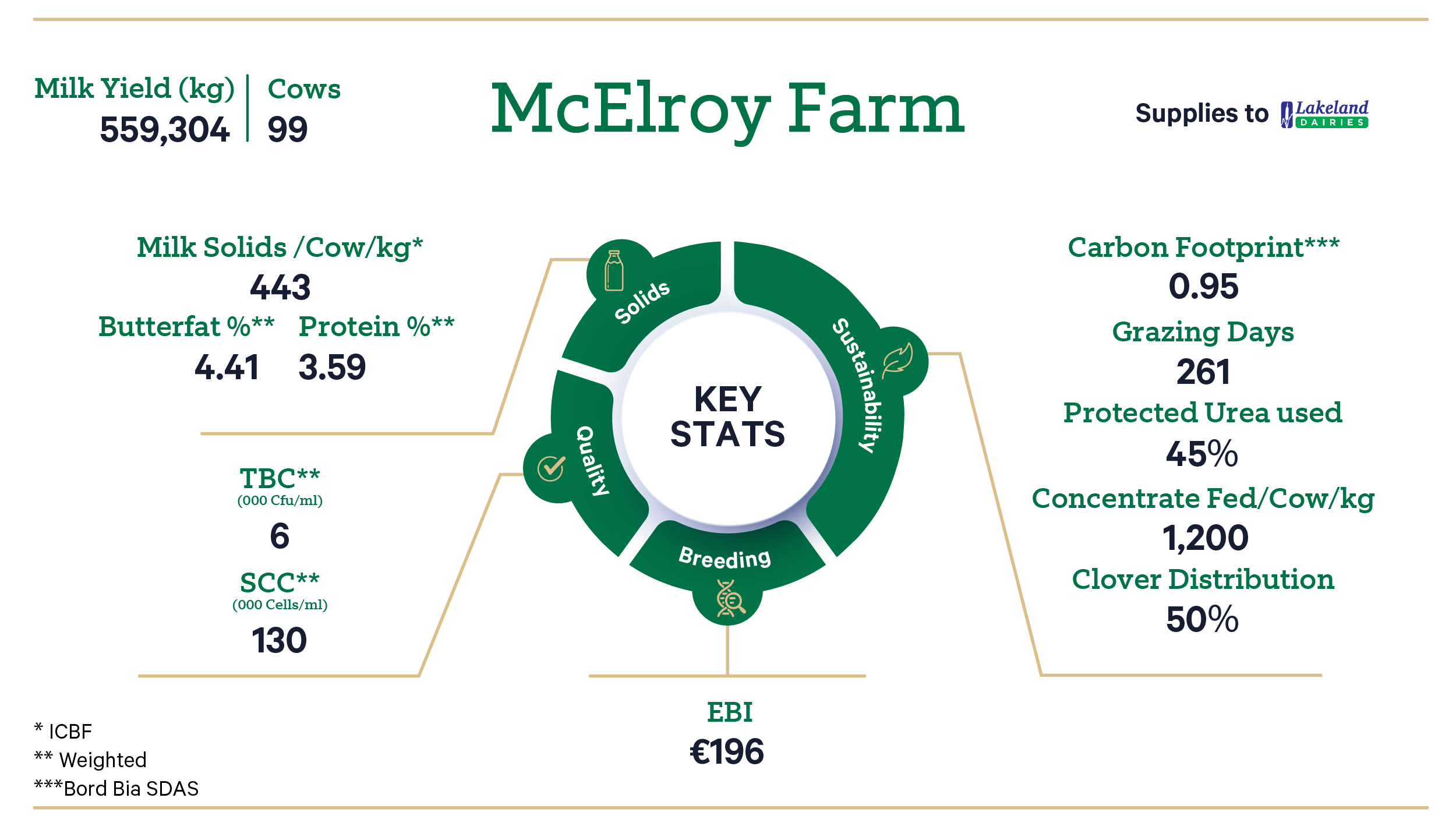 Milk Yield (kg)
559,304

Cows
99

McElroy Farm

Supplies to Lakeland DAIRIES

Milk Solids /Cow/kg*
443
Butterfat %**
4.41
Protein %**
3.59

TBC**
(000 Cfu/ml)
6
SCC**
(000 Cells/ml)
130

Solids
Sustainability
Quality
Breeding
KEY STATS

Carbon Footprint***
0.95
Grazing Days
261
Protected Urea used
45%
Concentrate Fed/Cow/kg
1,200
Clover Distribution
50%

EBI
€196

* ICBF
** Weighted
***Bord Bia SDAS