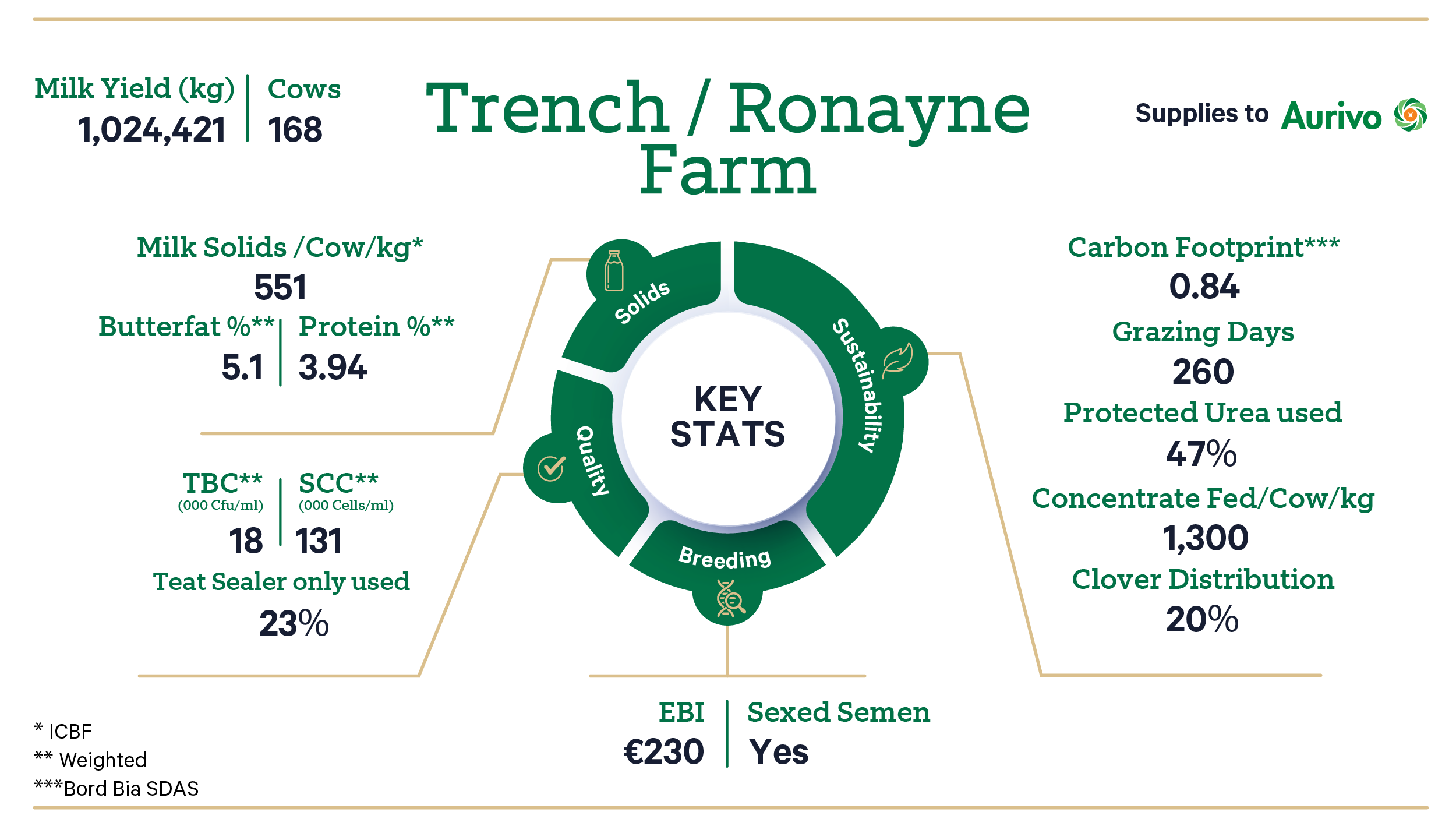 Milk Yield (kg)
1,024,421

Cows
168

Trench / Ronayne Farm

Supplies to Aurivo

Milk Solids /Cow/kg*
551

Butterfat %**
5.1

Protein %**
3.94

TBC**
(000 Cfu/ml)
18

SCC**
(000 Cells/ml)
131

Teat Sealer only used
23%

Solids

Sustainability

Quality

Breeding

KEY STATS

Carbon Footprint***
0.84

Grazing Days
260

Protected Urea used
47%

Concentrate Fed/Cow/kg
1,300

Clover Distribution
20%

EBI
€230

Sexed Semen
Yes

* ICBF
** Weighted
***Bord Bia SDAS