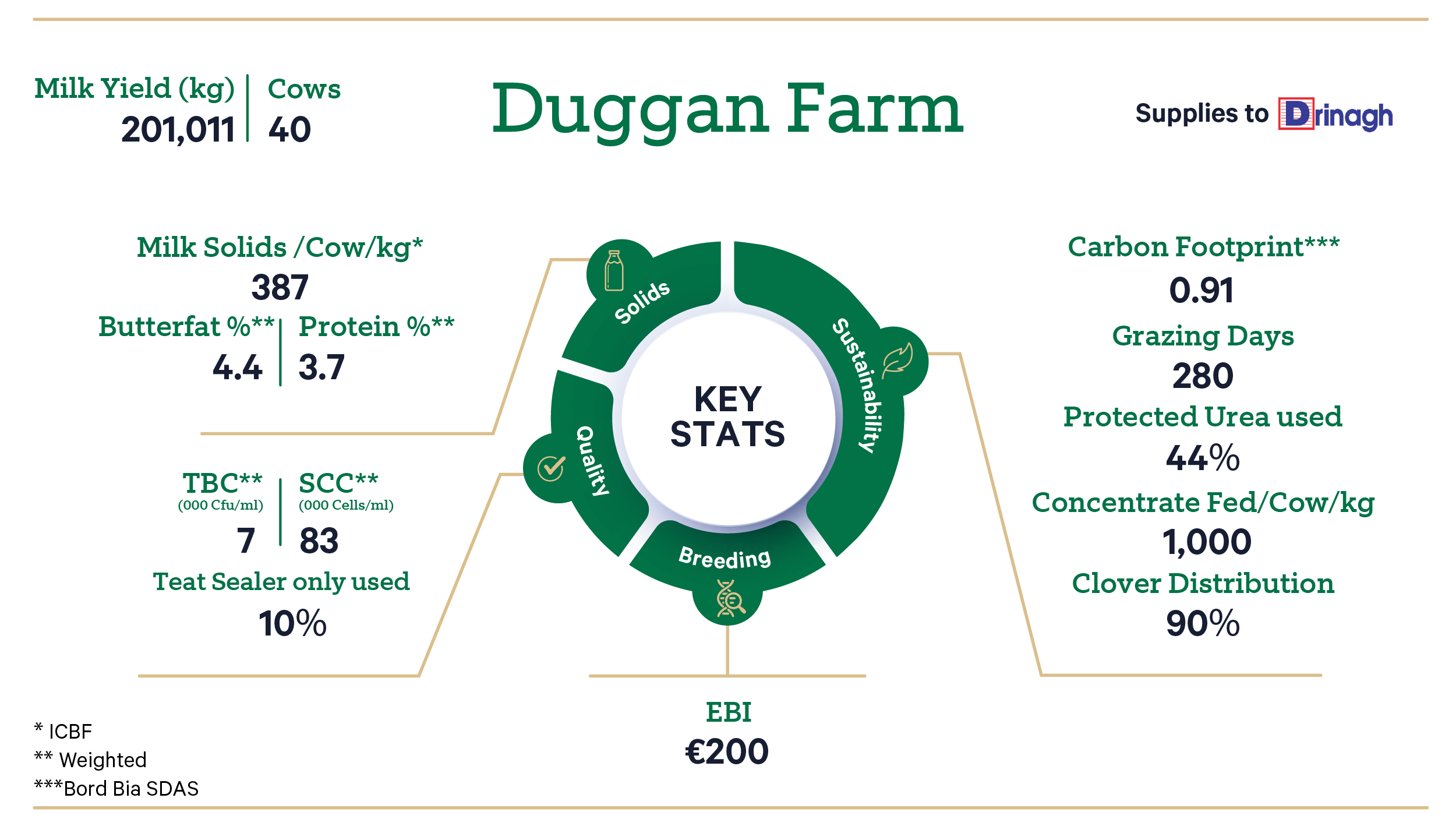 Milk Yield (kg)
201,011

Cows
40

Duggan Farm

Supplies to Drinagh

Milk Solids /Cow/kg*
387

Butterfat %**
4.4

Protein %**
3.7

TBC**
(000 Cfu/ml)
7

SCC**
(000 Cells/ml)
83

Teat Sealer only used
10%

Solids
Sustainability
Quality
Breeding

KEY STATS

Carbon Footprint***
0.91

Grazing Days
280

Protected Urea used
44%

Concentrate Fed/Cow/kg
1,000

Clover Distribution
90%

EBI
€200

* ICBF
** Weighted
***Bord Bia SDAS