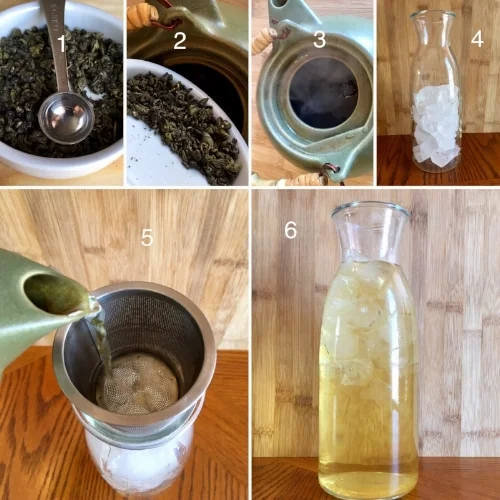 1
2
3
4
5
6