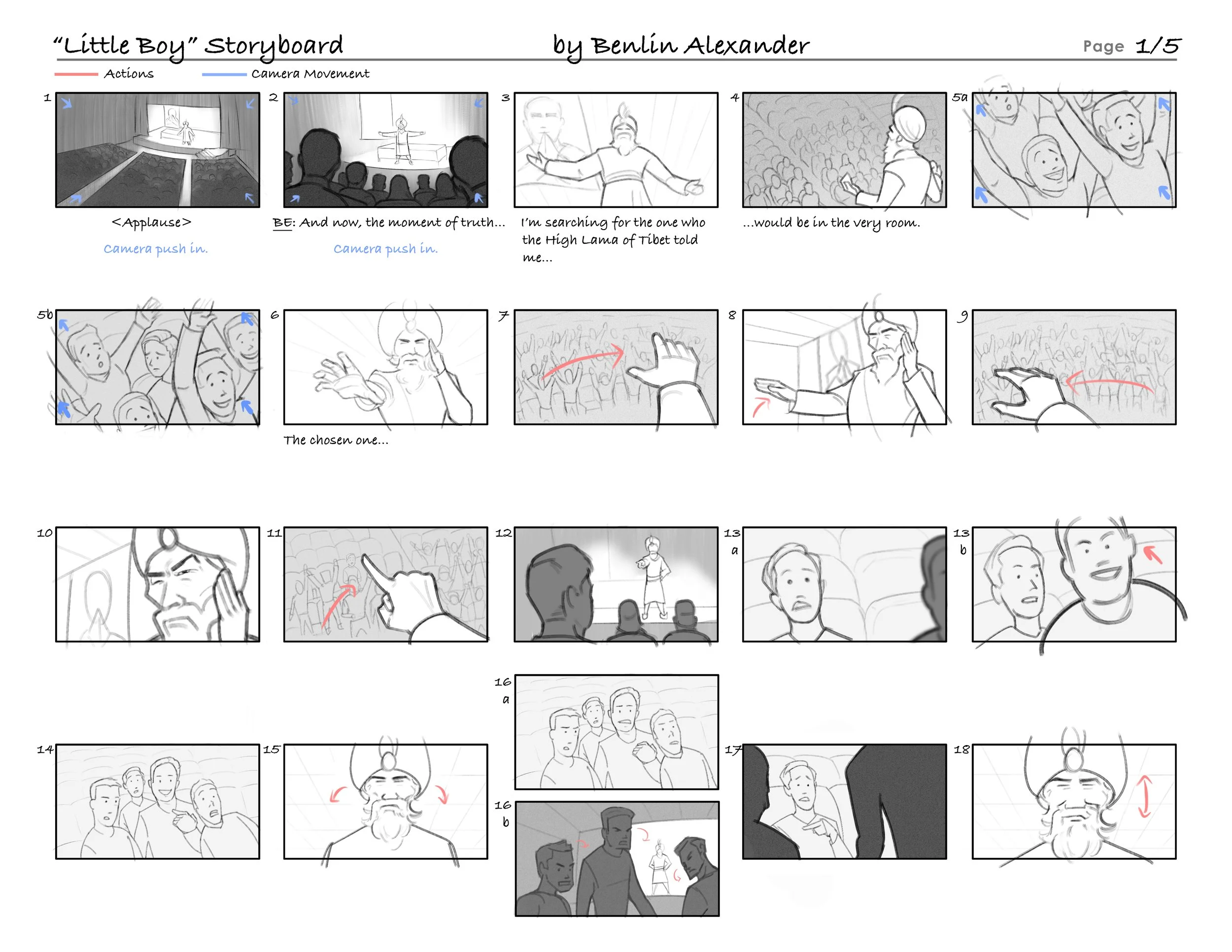 "Little Boy" Storyboard by Benlin Alexander Page 1/5

Actions
Camera Movement

1
<Applause>
Camera push in.

2
BE: And now, the moment of truth...
Camera push in.

3
I'm searching for the one who the High Lama of Tibet told me...

4
...would be in the very room.

5a

5b

6
The chosen one...

7

8

9

10

11

12

13 a

13 b

14

15

16 a

16 b

17

18