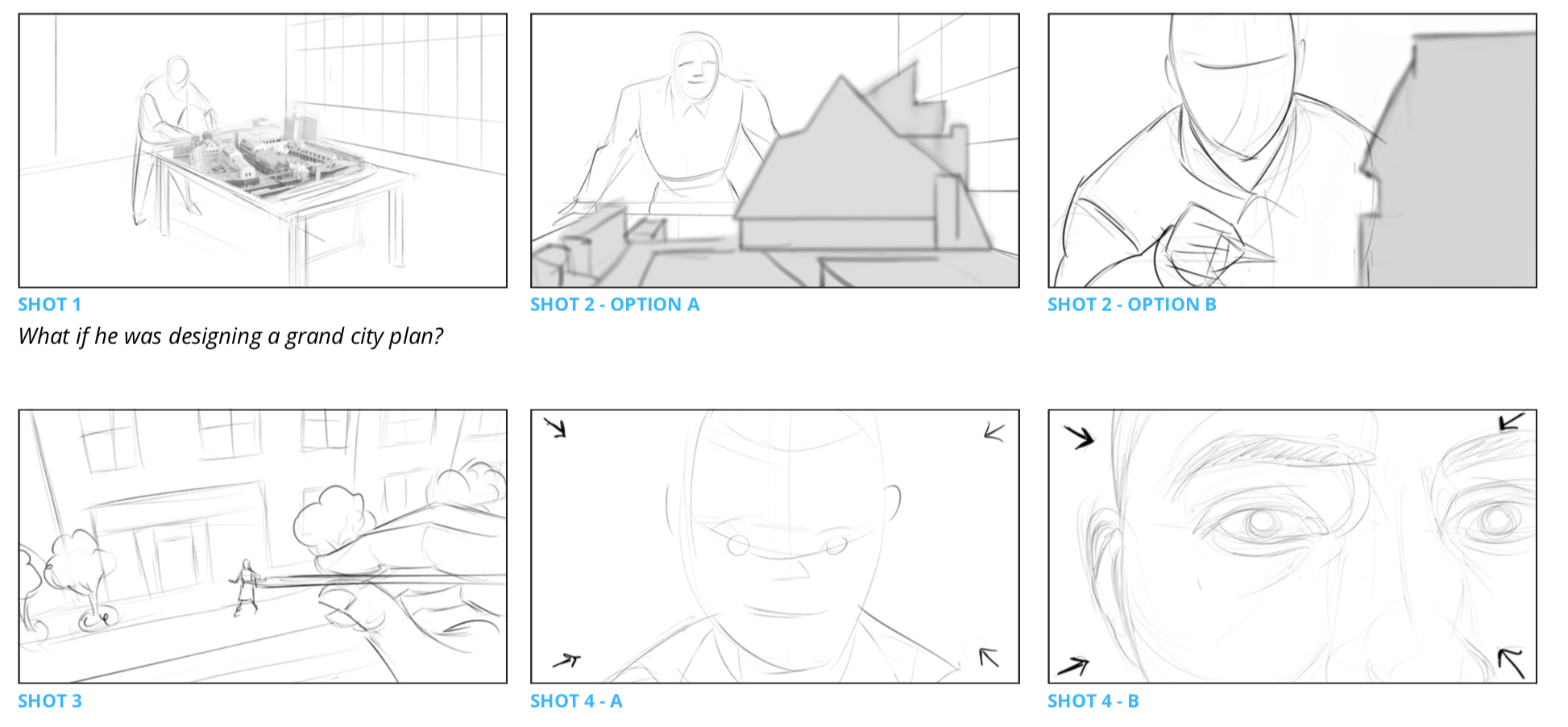 SHOT 1
What if he was designing a grand city plan?

SHOT 2 - OPTION A

SHOT 2 - OPTION B

SHOT 3

SHOT 4 - A

SHOT 4 - B