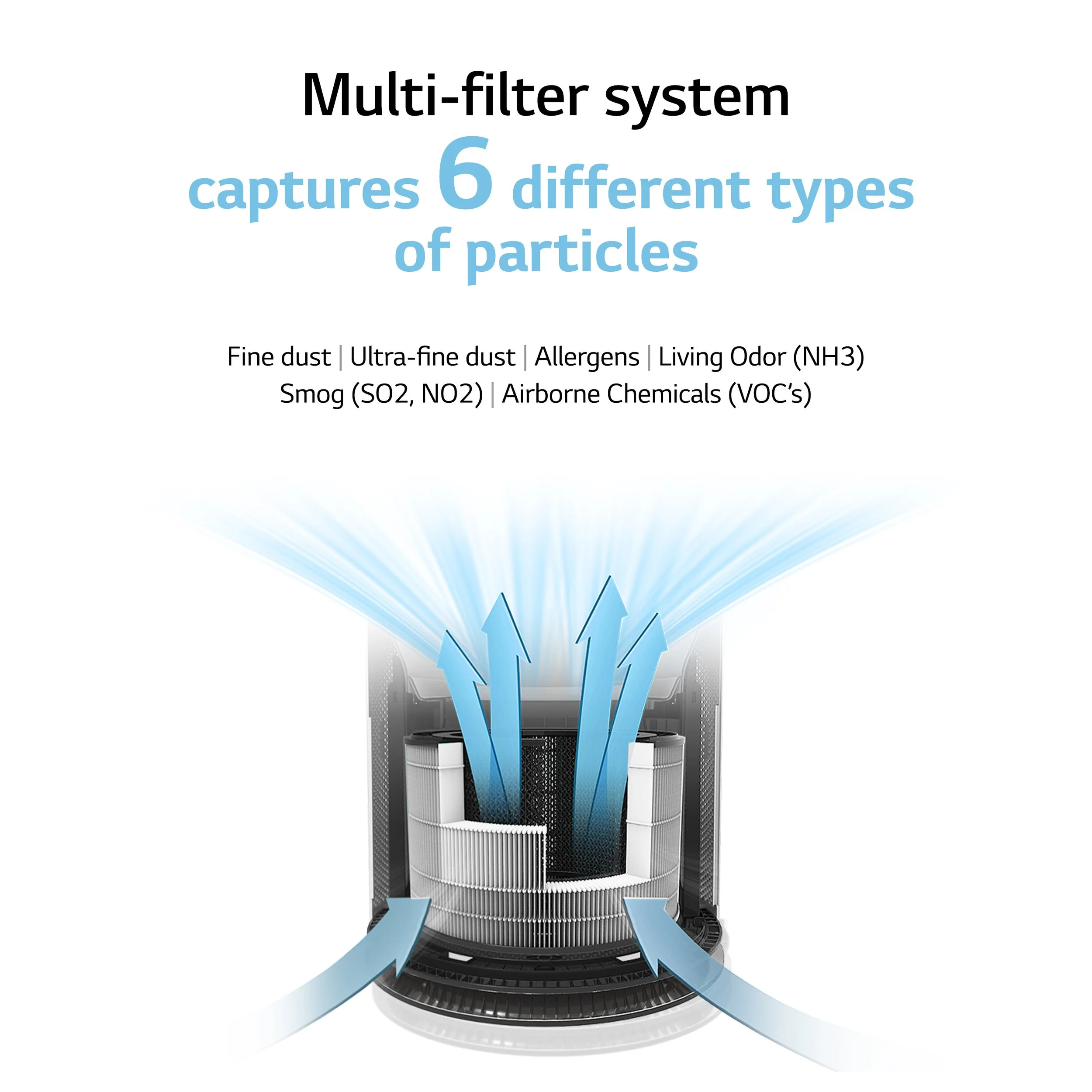 Multi-filter system
captures 6 different types of particles

Fine dust | Ultra-fine dust | Allergens | Living Odor (NH3)
Smog (SO2, NO2) | Airborne Chemicals (VOC's)