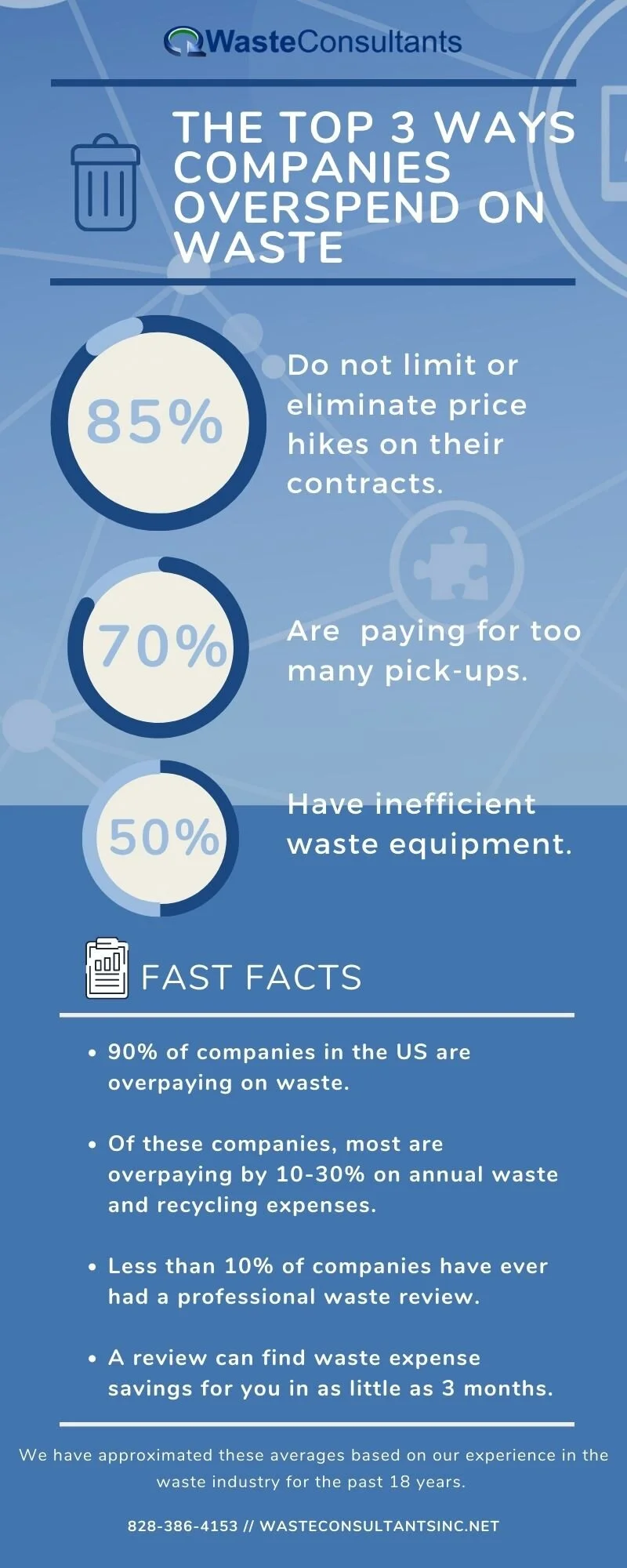 WasteConsultants

THE TOP 3 WAYS COMPANIES OVERSPEND ON WASTE

85%

Do not limit or eliminate price hikes on their contracts.

70%

Are  paying for too many pick-ups.

50%

Have inefficient waste equipment.

FAST FACTS

• 90% of companies in the US are overpaying on waste.

• Of these companies, most are overpaying by 10-30% on annual waste and recycling expenses.

• Less than 10% of companies have ever had a professional waste review.

• A review can find waste expense savings for you in as little as 3 months.

We have approximated these averages based on our experience in the waste industry for the past 18 years.

828-386-4153 // WASTECONSULTANTSINC.NET