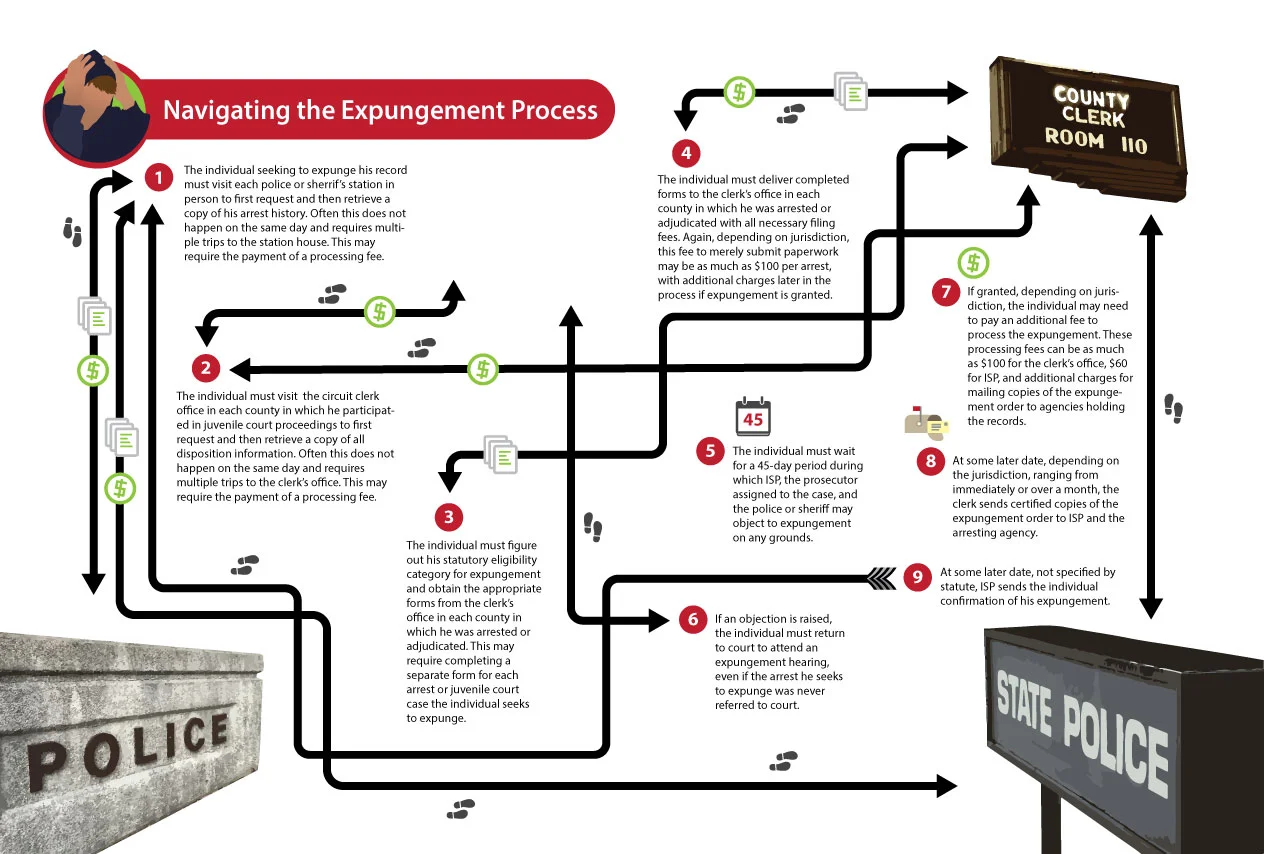 Navigating the Expungement Process

COUNTY CLERK ROOM 110

1 The individual seeking to expunge his record must visit each police or sherrif's station in person to first request and then retrieve a copy of his arrest history. Often this does not happen on the same day and requires multiple trips to the station house. This may require the payment of a processing fee.

2 The individual must visit the circuit clerk office in each county in which he participated in juvenile court proceedings to first request and then retrieve a copy of all disposition information. Often this does not happen on the same day and requires multiple trips to the clerk's office. This may require the payment of a processing fee.

3 The individual must figure out his statutory eligibility category for expungement and obtain the appropriate forms from the clerk's office in each county in which he was arrested or adjudicated. This may require completing a separate form for each arrest or juvenile court case the individual seeks to expunge.

4 The individual must deliver completed forms to the clerk's office in each county in which he was arrested or adjudicated with all necessary filing fees. Again, depending on jurisdiction, this fee to merely submit paperwork may be as much as $100 per arrest, with additional charges later in the process if expungement is granted.

45

5 The individual must wait for a 45-day period during which ISP, the prosecutor assigned to the case, and the police or sheriff may object to expungement on any grounds.

6 If an objection is raised, the individual must return to court to attend an expungement hearing, even if the arrest he seeks to expunge was never referred to court.

7 If granted, depending on jurisdiction, the individual may need to pay an additional fee to process the expungement. These processing fees can be as much as $100 for the clerk's office, $60 for ISP, and additional charges for mailing copies of the expungement order to agencies holding the records.

8 At some later date, depending on the jurisdiction, ranging from immediately or over a month, the clerk sends certified copies of the expungement order to ISP and the arresting agency.

9 At some later date, not specified by statute, ISP sends the individual confirmation of his expungement.

POLICE

STATE POLICE