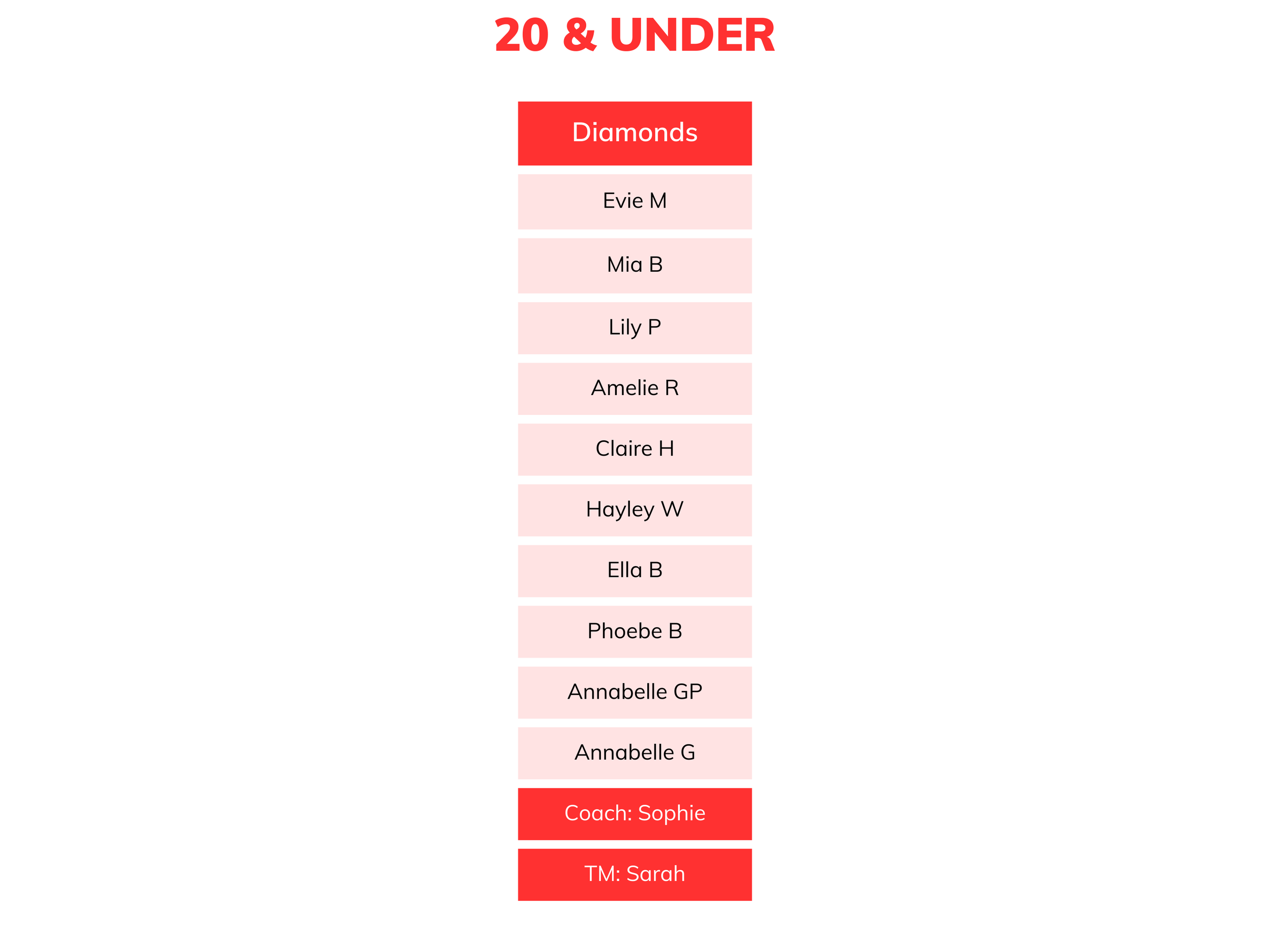 20 & UNDER

| Diamonds |
|---|
| Evie M |
| Mia B |
| Lily P |
| Amelie R |
| Claire H |
| Hayley W |
| Ella B |
| Phoebe B |
| Annabelle GP |
| Annabelle G |
| Coach: Sophie |
| TM: Sarah |