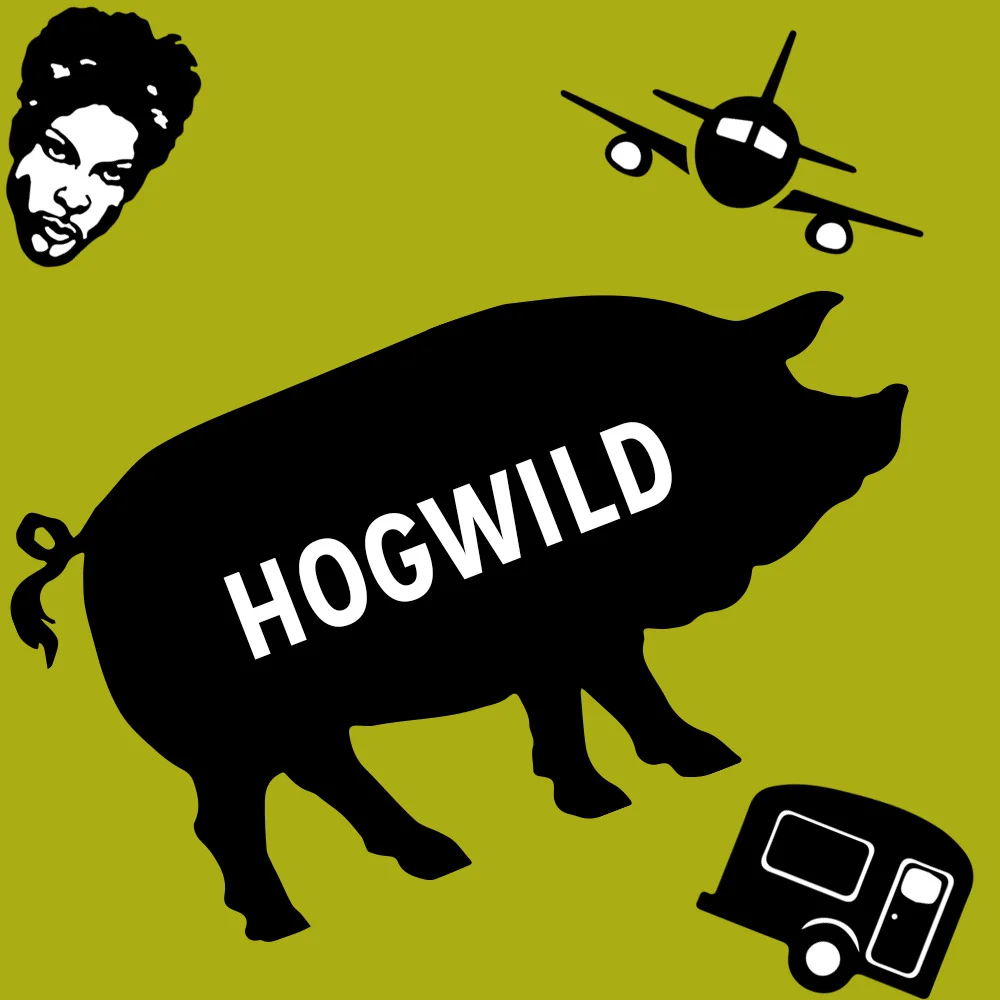 HOGWILD