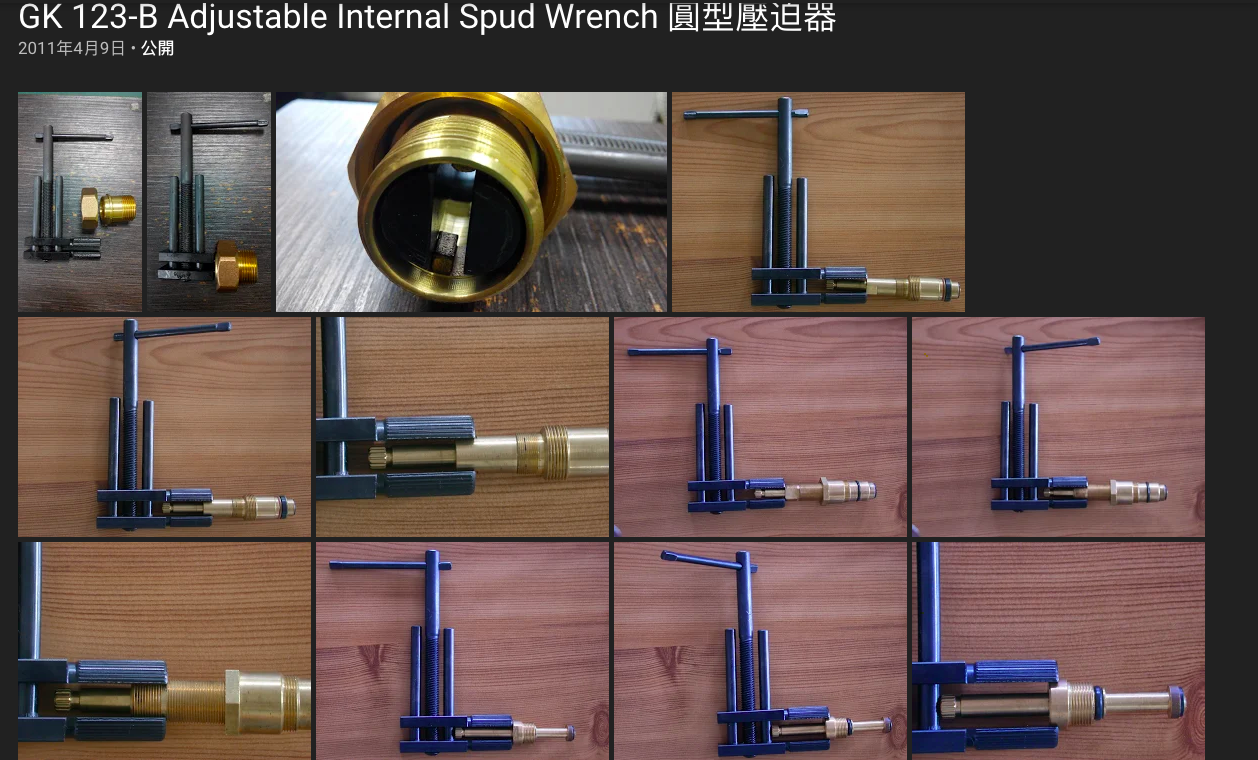 GK 123-B Adjustable Internal Spud Wrench 圓型壓迫器
2011年4月9日・公開