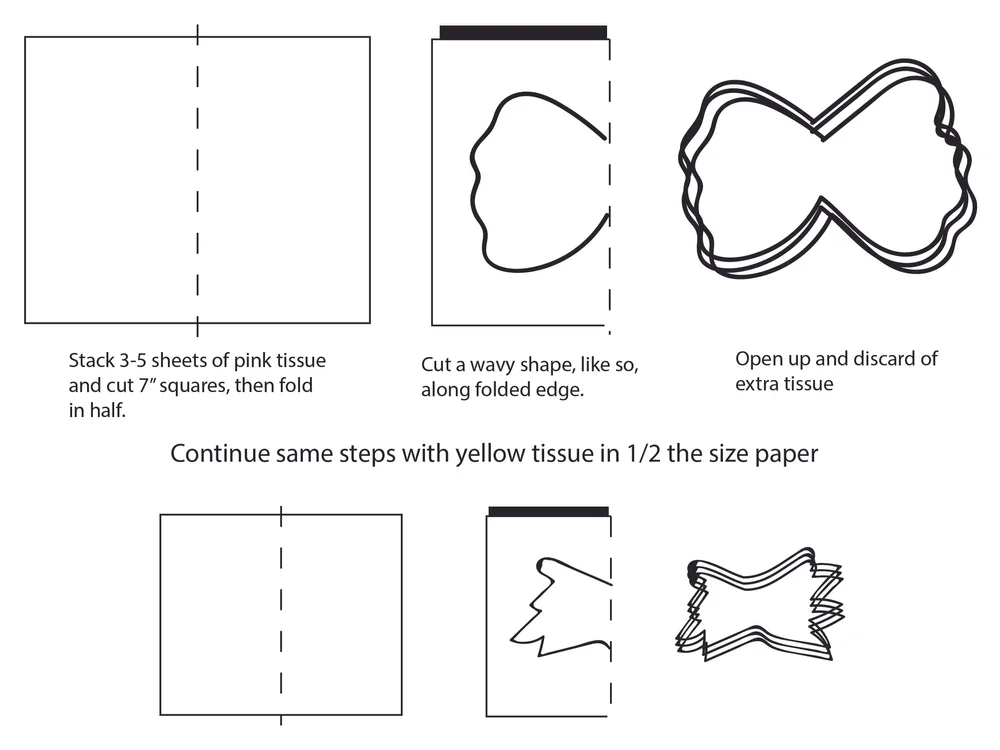 Stack 3-5 sheets of pink tissue and cut 7" squares, then fold in half.

Cut a wavy shape, like so, along folded edge.

Open up and discard of extra tissue

Continue same steps with yellow tissue in 1/2 the size paper