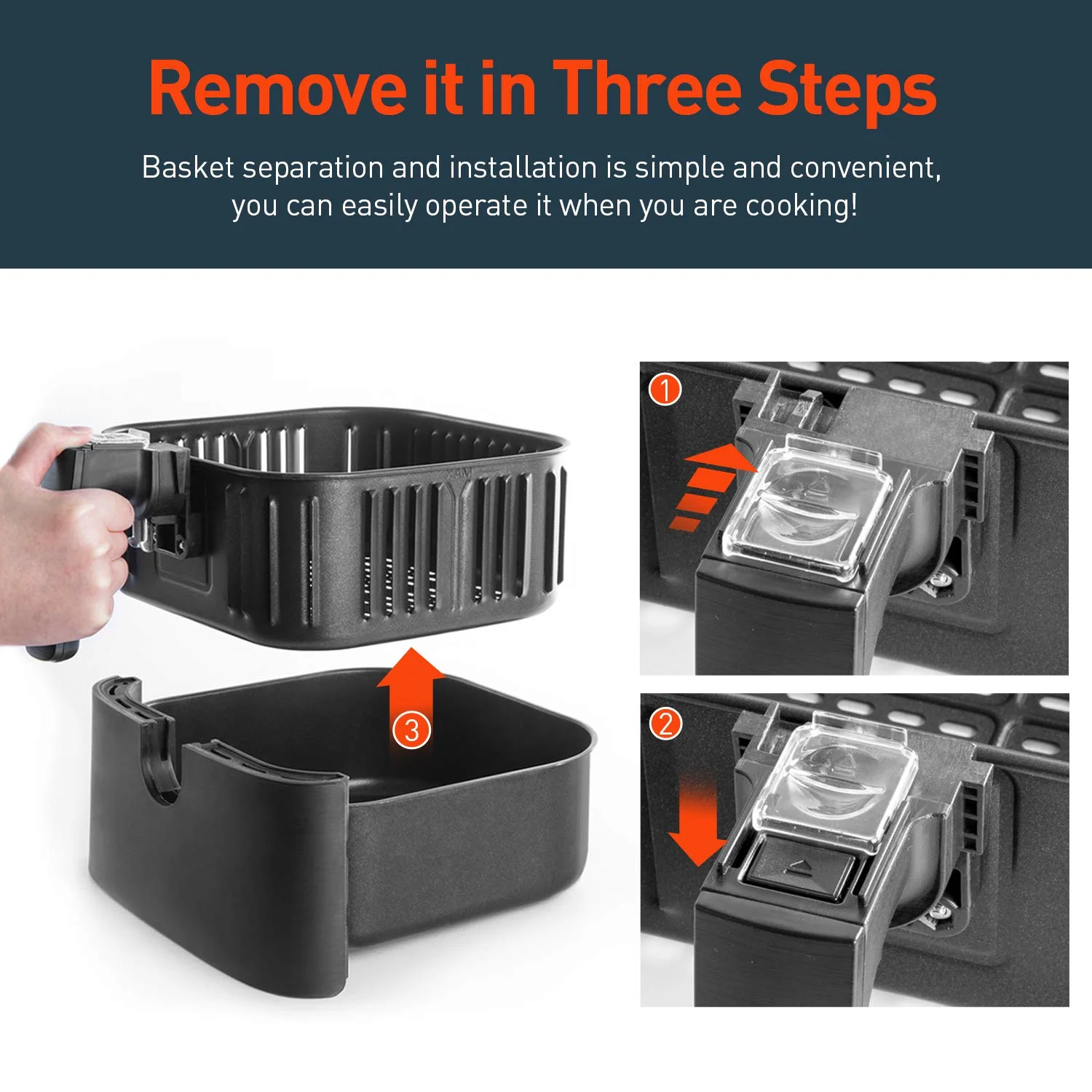 Remove it in Three Steps

Basket separation and installation is simple and convenient, you can easily operate it when you are cooking!

3

1

2