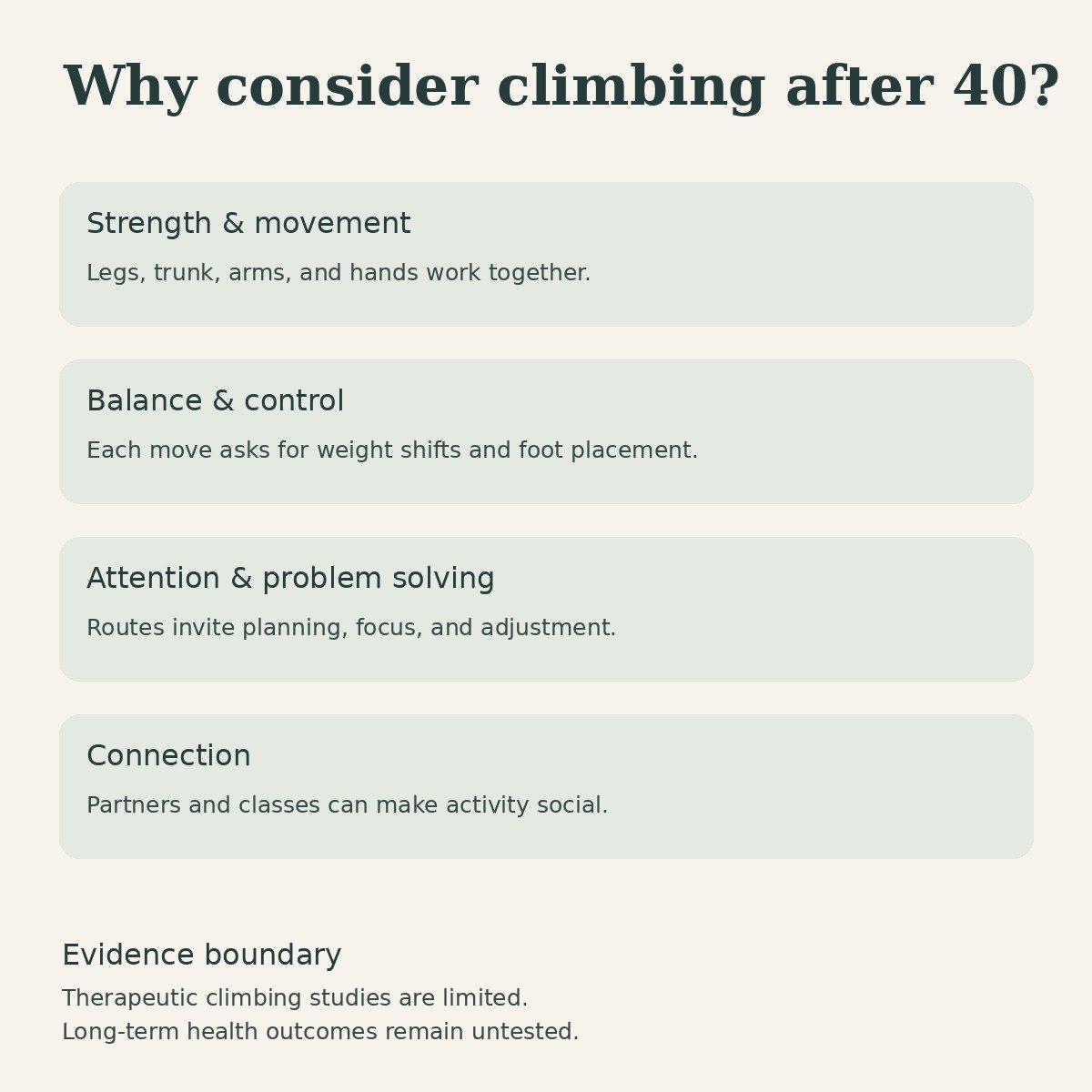 Why consider climbing after 40?

Strength & movement

Legs, trunk, arms, and hands work together.

Balance & control

Each move asks for weight shifts and foot placement.

Attention & problem solving

Routes invite planning, focus, and adjustment.

Connection

Partners and classes can make activity social.

Evidence boundary

Therapeutic climbing studies are limited.
Long-term health outcomes remain untested.