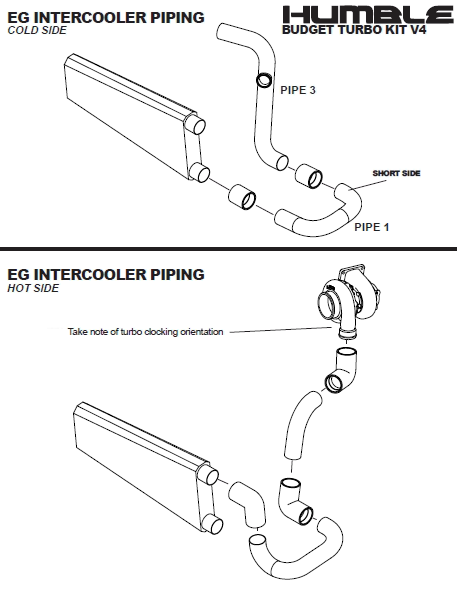 EG INTERCOOLER PIPING
COLD SIDE

HUMBLE
BUDGET TURBO KIT V4

PIPE 3

SHORT SIDE

PIPE 1

EG INTERCOOLER PIPING
HOT SIDE

Take note of turbo clocking orientation