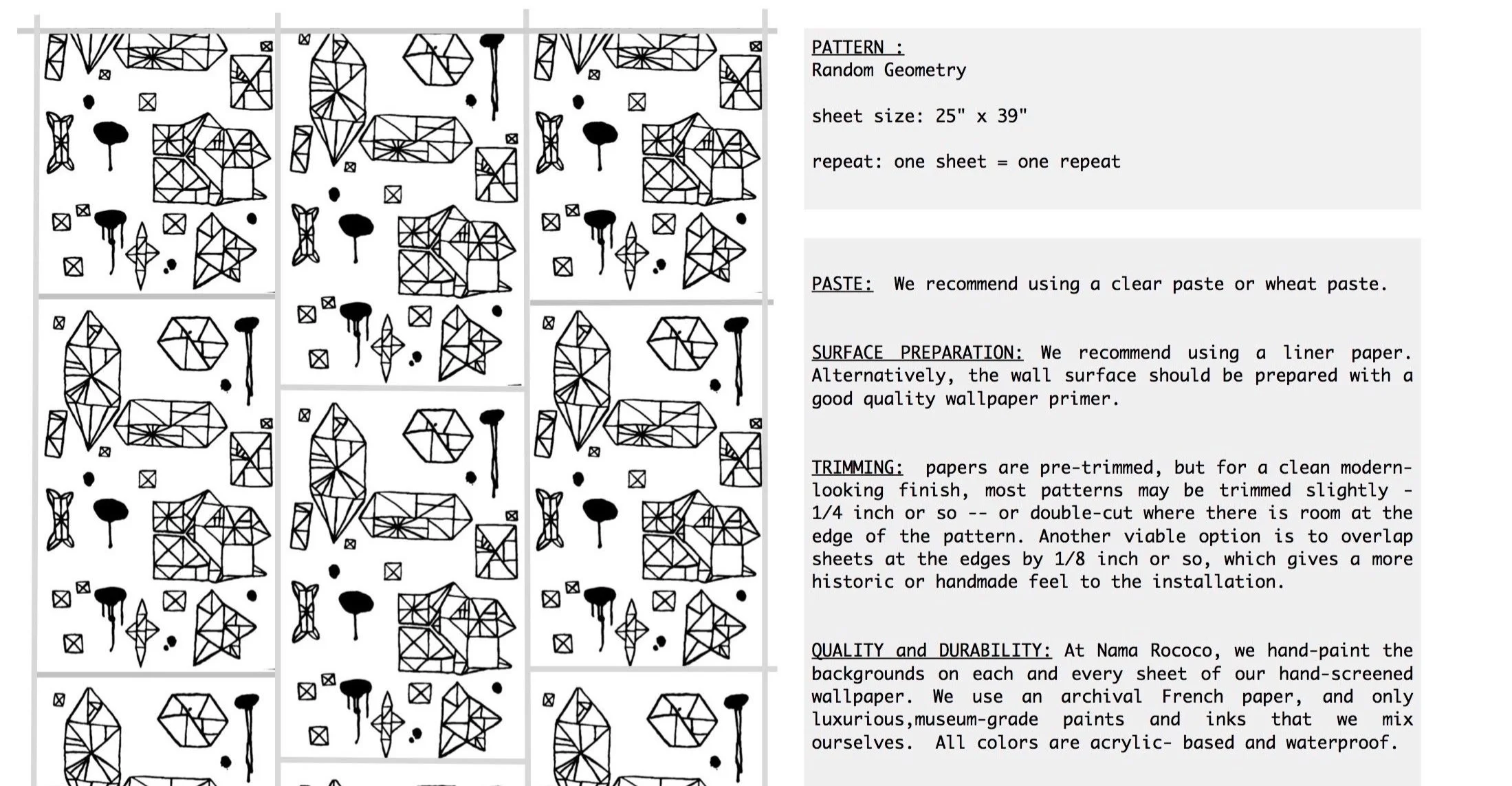 PATTERN :
Random Geometry

sheet size: 25" x 39"

repeat: one sheet = one repeat

PASTE: We recommend using a clear paste or wheat paste.

SURFACE PREPARATION: We recommend using a liner paper. Alternatively, the wall surface should be prepared with a good quality wallpaper primer.

TRIMMING: papers are pre-trimmed, but for a clean modern-looking finish, most patterns may be trimmed slightly - 1/4 inch or so -- or double-cut where there is room at the edge of the pattern. Another viable option is to overlap sheets at the edges by 1/8 inch or so, which gives a more historic or handmade feel to the installation.

QUALITY and DURABILITY: At Nama Rococo, we hand-paint the backgrounds on each and every sheet of our hand-screened wallpaper. We use an archival French paper, and only luxurious,museum-grade paints and inks that we mix ourselves. All colors are acrylic- based and waterproof.