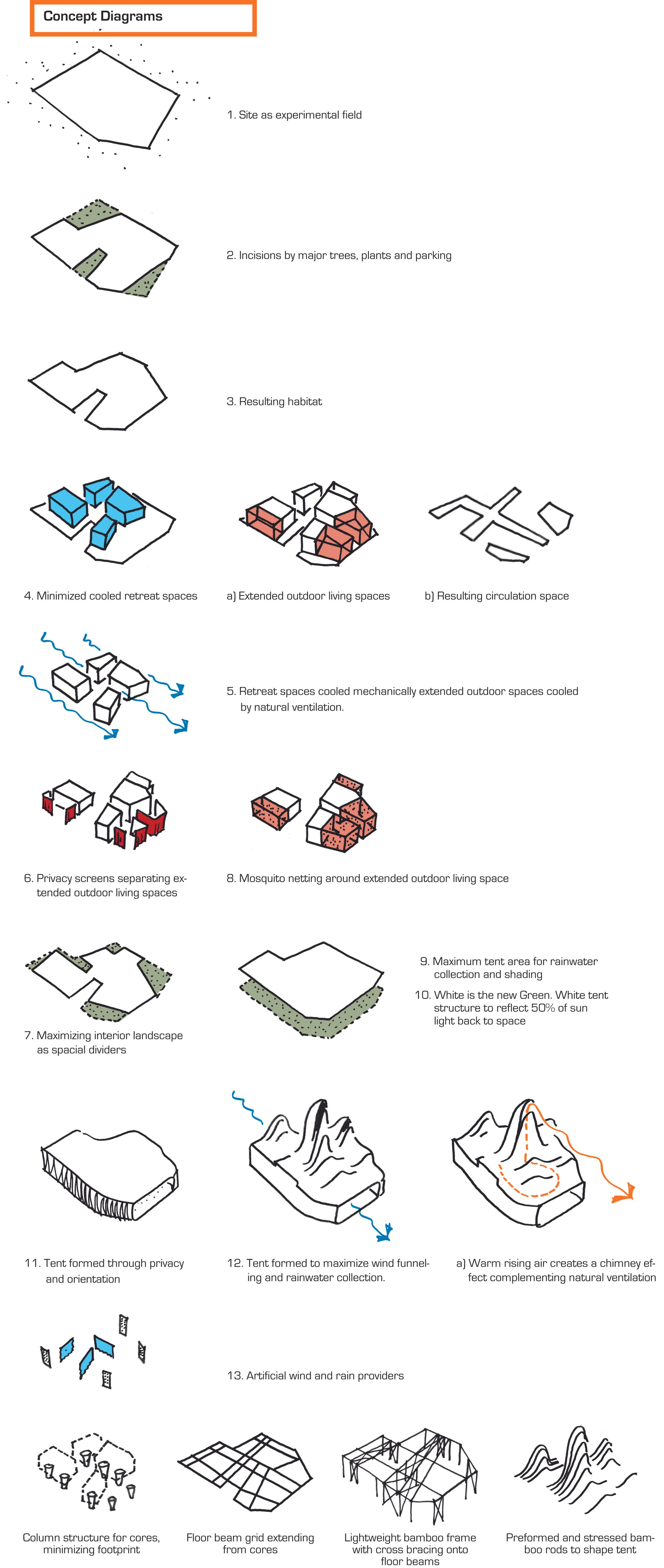 Concept Diagrams

1. Site as experimental field

2. Incisions by major trees, plants and parking

3. Resulting habitat

4. Minimized cooled retreat spaces

a) Extended outdoor living spaces

b) Resulting circulation space

5. Retreat spaces cooled mechanically extended outdoor spaces cooled by natural ventilation.

6. Privacy screens separating extended outdoor living spaces

8. Mosquito netting around extended outdoor living space

7. Maximizing interior landscape as spacial dividers

9. Maximum tent area for rainwater collection and shading

10. White is the new Green. White tent structure to reflect 50% of sun light back to space

11. Tent formed through privacy and orientation

12. Tent formed to maximize wind funneling and rainwater collection.

a) Warm rising air creates a chimney effect complementing natural ventilation

13. Artificial wind and rain providers

Column structure for cores, minimizing footprint

Floor beam grid extending from cores

Lightweight bamboo frame with cross bracing onto floor beams

Preformed and stressed bamboo rods to shape tent