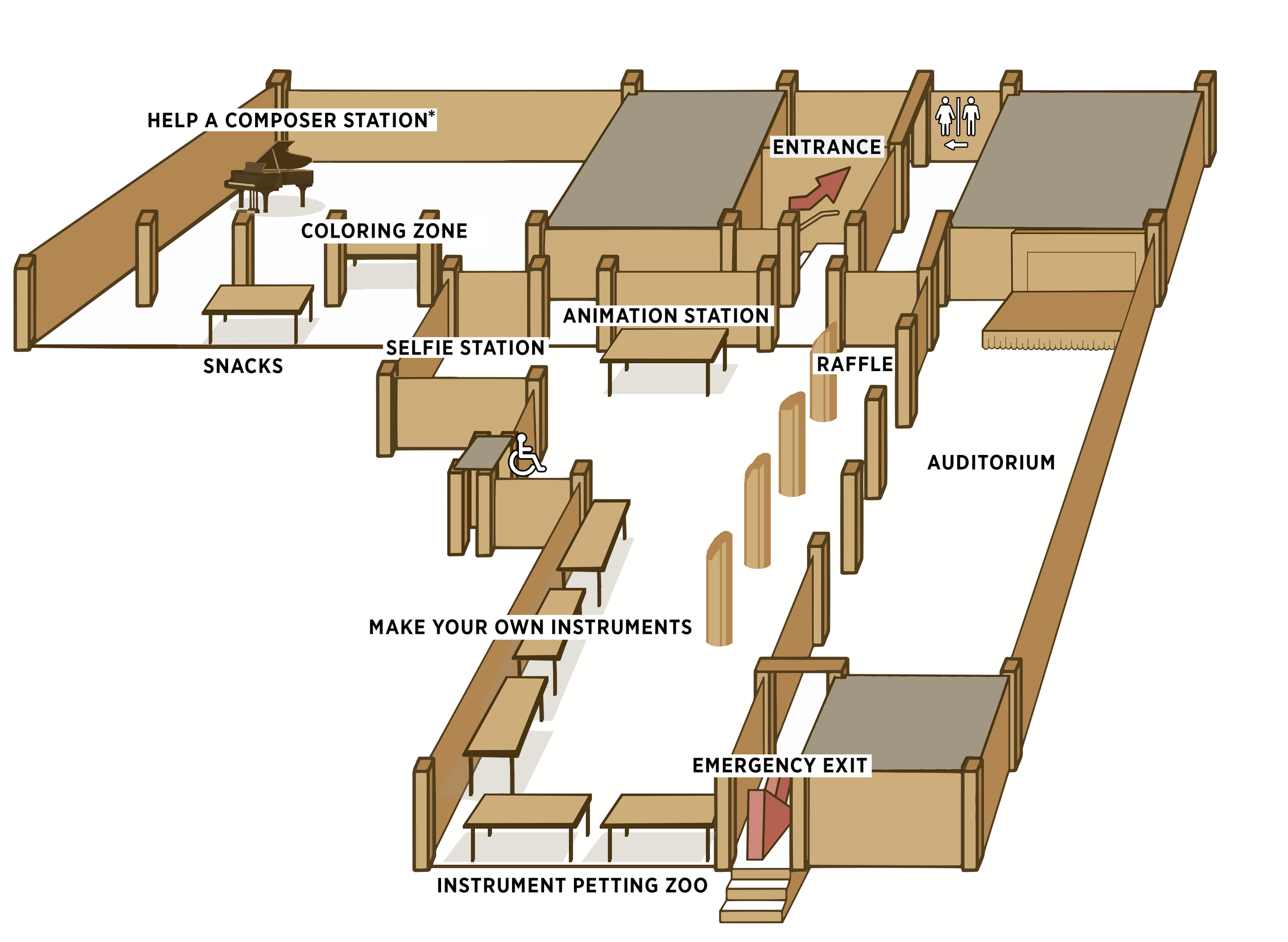 HELP A COMPOSER STATION*

ENTRANCE

COLORING ZONE

ANIMATION STATION

SELFIE STATION

SNACKS

RAFFLE

AUDITORIUM

MAKE YOUR OWN INSTRUMENTS

EMERGENCY EXIT

INSTRUMENT PETTING ZOO