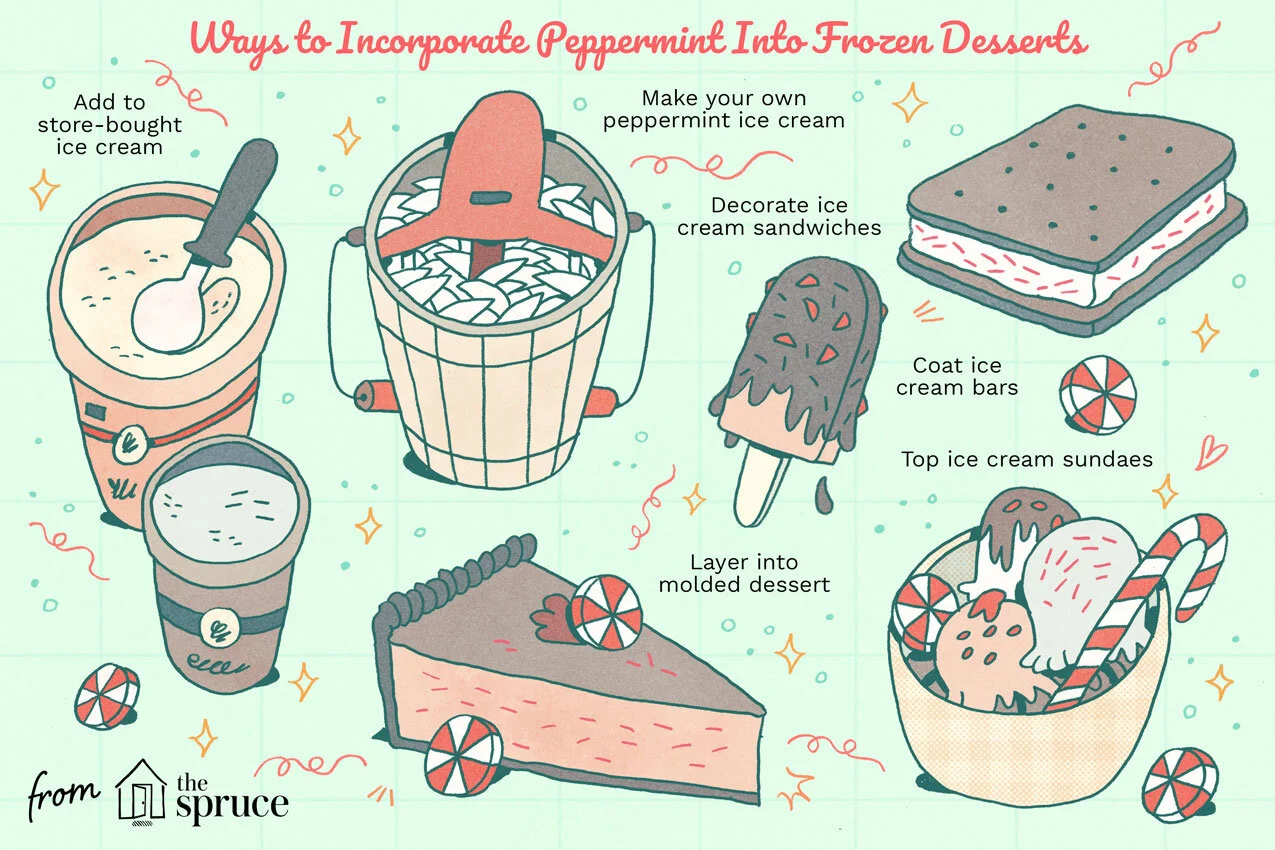 Ways to Incorporate Peppermint Into Frozen Desserts

Add to store-bought ice cream

Make your own peppermint ice cream

Decorate ice cream sandwiches

Coat ice cream bars

Top ice cream sundaes

Layer into molded dessert

from the spruce