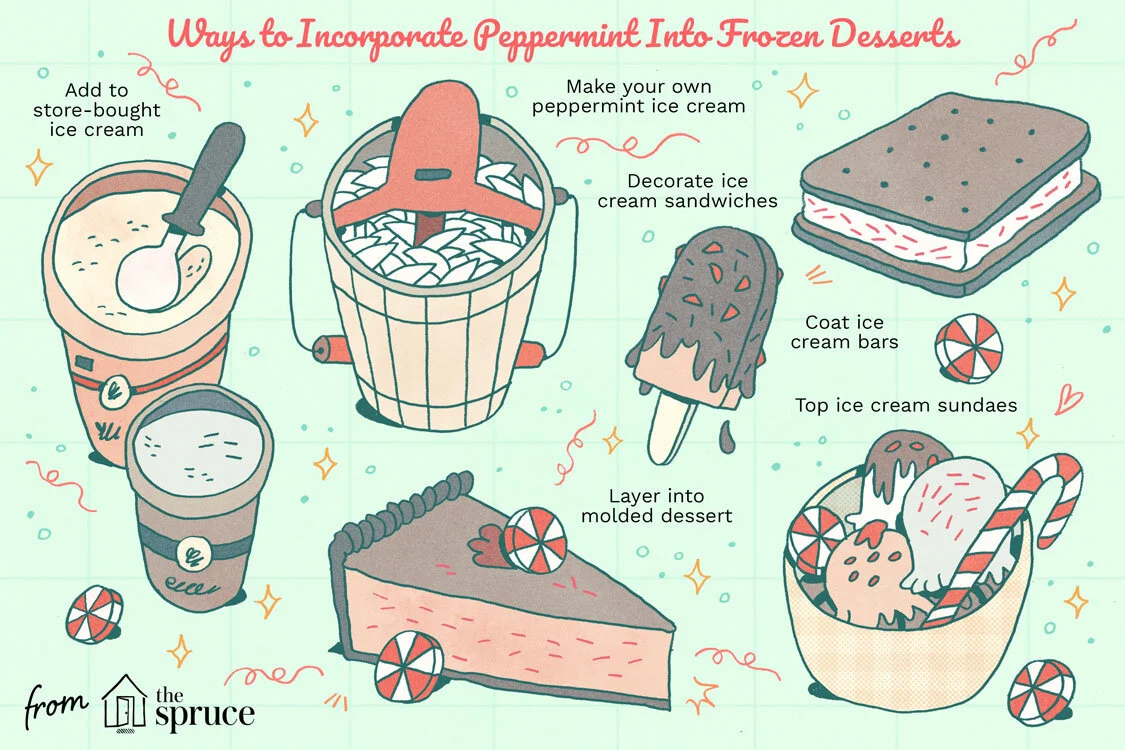 Ways to Incorporate Peppermint Into Frozen Desserts

Add to store-bought ice cream

Make your own peppermint ice cream

Decorate ice cream sandwiches

Coat ice cream bars

Top ice cream sundaes

Layer into molded dessert

from the spruce