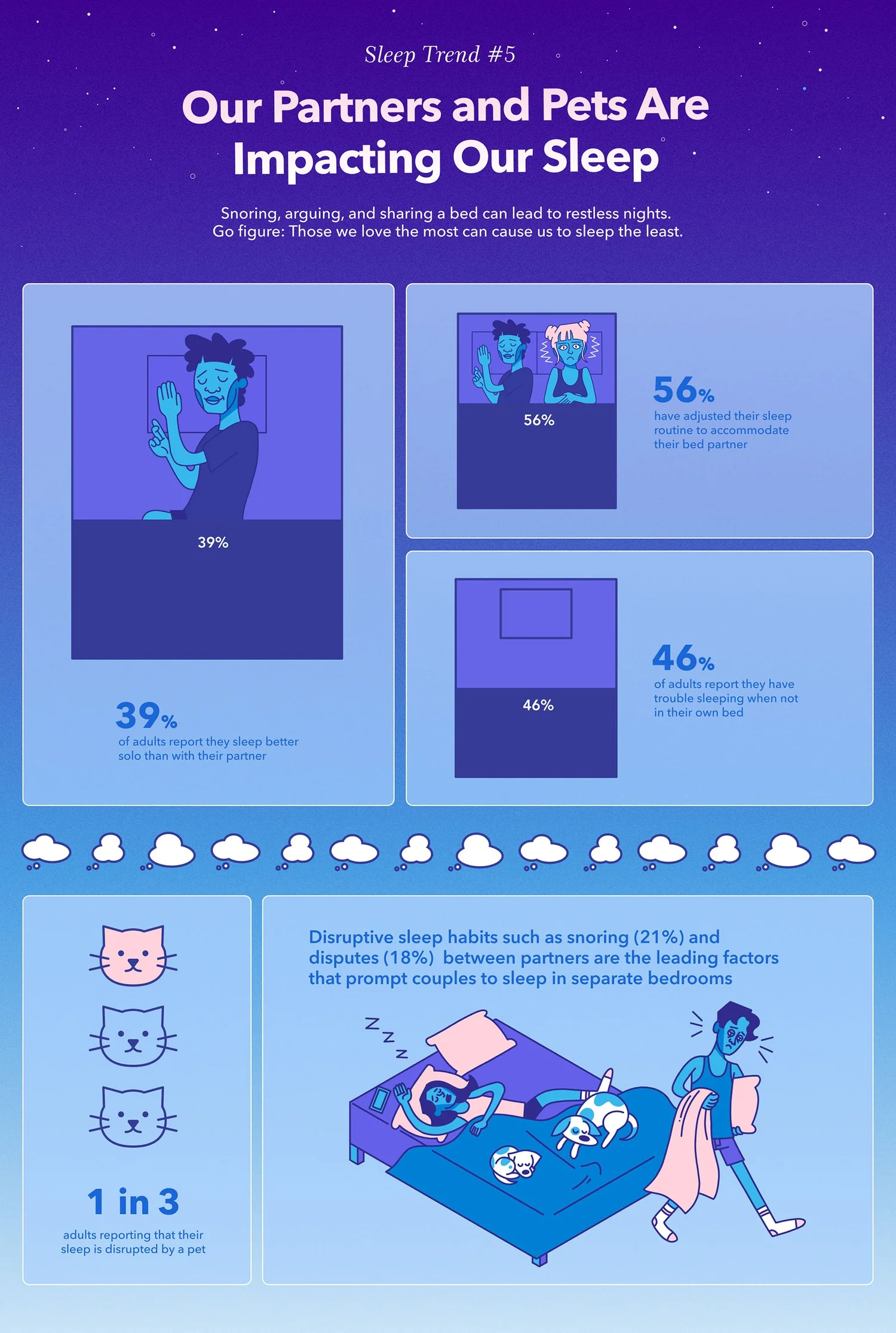 Sleep Trend #5

Our Partners and Pets Are Impacting Our Sleep

Snoring, arguing, and sharing a bed can lead to restless nights. Go figure: Those we love the most can cause us to sleep the least.

39%

39%
of adults report they sleep better solo than with their partner

56%

56%
have adjusted their sleep routine to accommodate their bed partner

46%

46%
of adults report they have trouble sleeping when not in their own bed

1 in 3
adults reporting that their sleep is disrupted by a pet

Disruptive sleep habits such as snoring (21%) and disputes (18%) between partners are the leading factors that prompt couples to sleep in separate bedrooms

Z Z Z